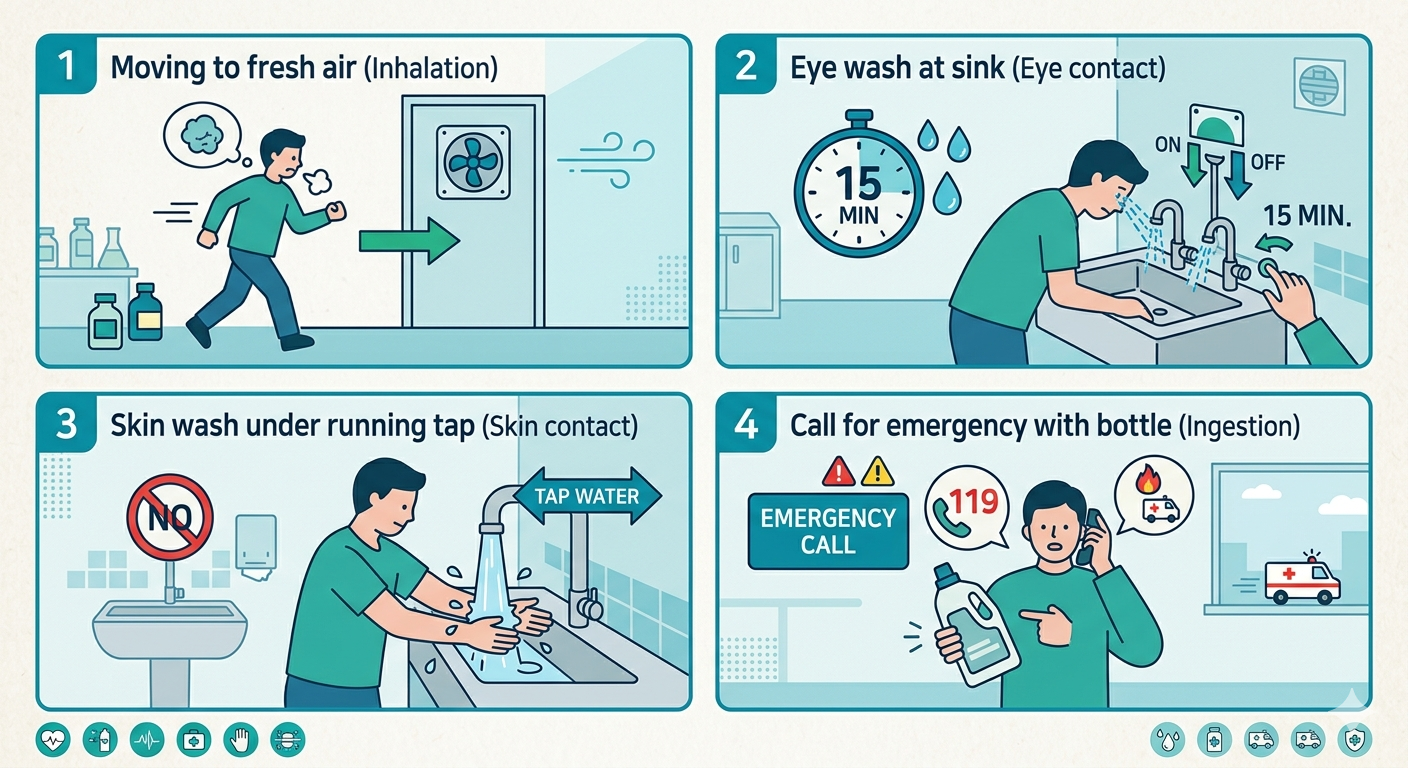 1 Moving to fresh air (Inhalation)

2 Eye wash at sink (Eye contact)

15 MIN

ON

OFF

15 MIN.

3 Skin wash under running tap (Skin contact)

NO

TAP WATER

4 Call for emergency with bottle (Ingestion)

EMERGENCY CALL

119