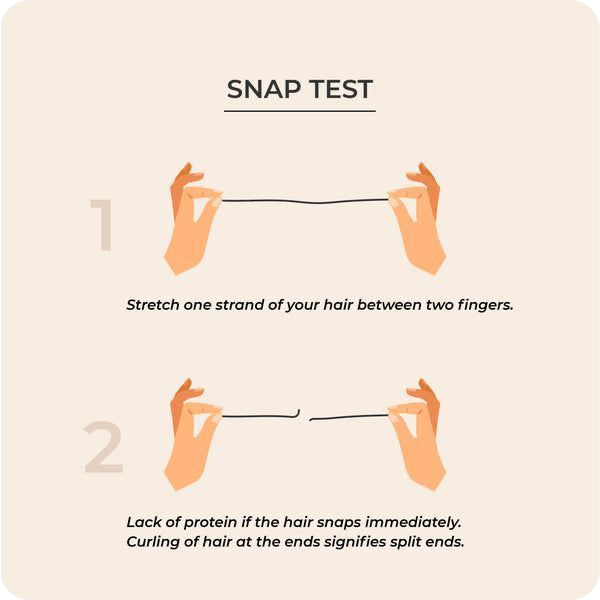 SNAP TEST

1

Stretch one strand of your hair between two fingers.

2

Lack of protein if the hair snaps immediately.
Curling of hair at the ends signifies split ends.