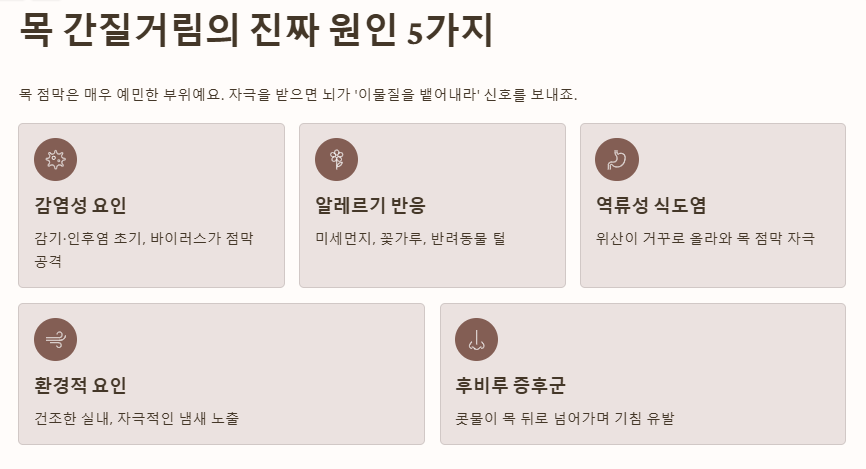 목 간질거림의 진짜 원인 5가지

목 점막은 매우 예민한 부위예요. 자극을 받으면 뇌가 '이물질을 뱉어내라' 신호를 보내죠.

감염성 요인

감기·인후염 초기, 바이러스가 점막 공격

알레르기 반응

미세먼지, 꽃가루, 반려동물 털

역류성 식도염

위산이 거꾸로 올라와 목 점막 자극

환경적 요인

건조한 실내, 자극적인 냄새 노출

후비루 증후군

콧물이 목 뒤로 넘어가며 기침 유발