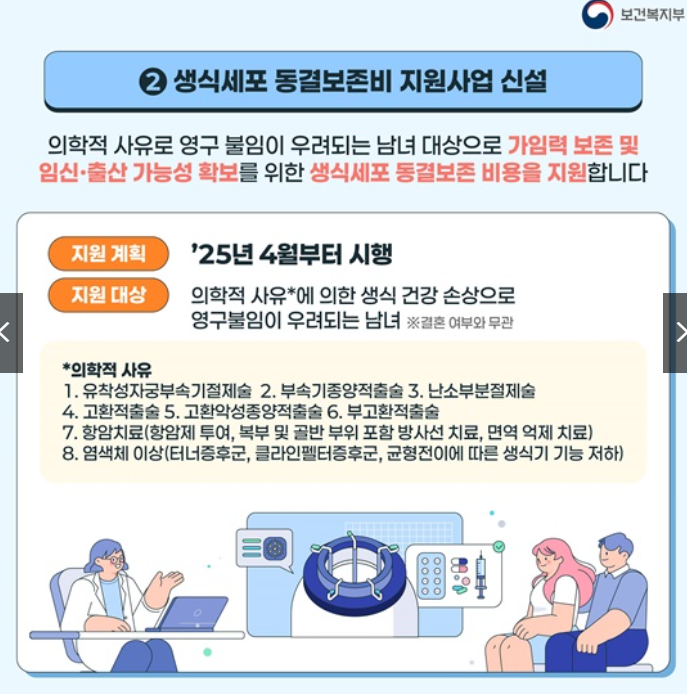 보건복지부

❷ 생식세포 동결보존비 지원사업 신설

의학적 사유로 영구 불임이 우려되는 남녀 대상으로 가임력 보존 및 임신·출산 가능성 확보를 위한 생식세포 동결보존 비용을 지원합니다

지원 계획
'25년 4월부터 시행

지원 대상
의학적 사유*에 의한 생식 건강 손상으로 영구불임이 우려되는 남녀 ※결혼 여부와 무관

*의학적 사유
1. 유착성자궁부속기절제술 2. 부속기종양적출술 3. 난소부분절제술
4. 고환적출술 5. 고환악성종양적출술 6. 부고환적출술
7. 항암치료(항암제 투여, 복부 및 골반 부위 포함 방사선 치료, 면역 억제 치료)
8. 염색체 이상(터너증후군, 클라인펠터증후군, 균형전이에 따른 생식기 기능 저하)