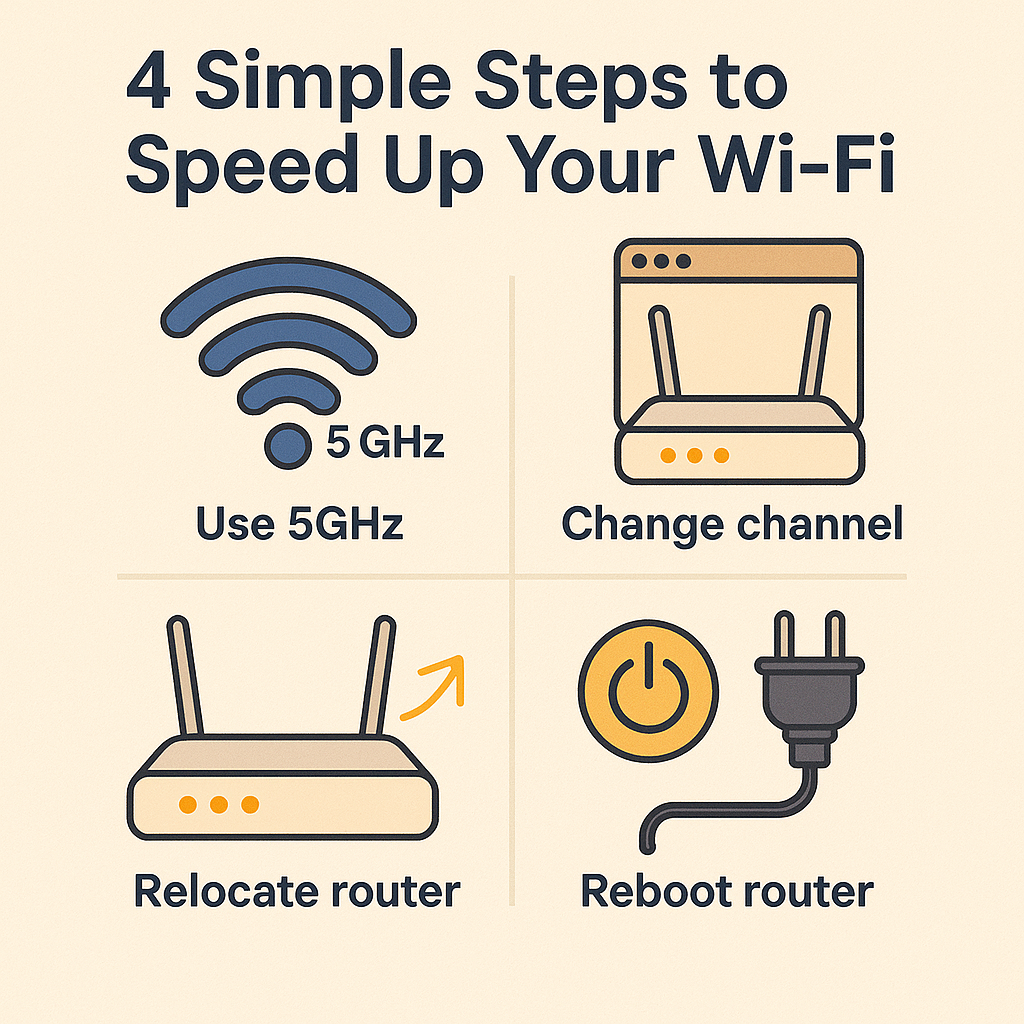 4 Simple Steps to Speed Up Your Wi-Fi

5 GHz

Use 5GHz

Change channel

Relocate router

Reboot router