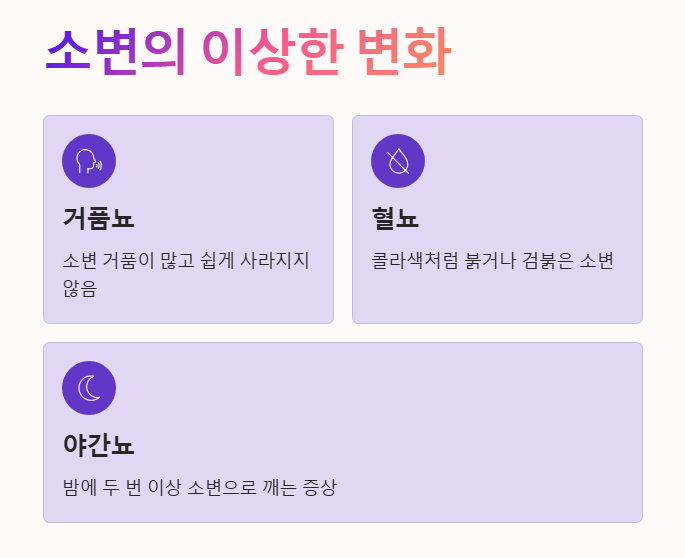 소변의 이상한 변화

거품뇨

소변 거품이 많고 쉽게 사라지지 않음

혈뇨

콜라색처럼 붉거나 검붉은 소변

야간뇨

밤에 두 번 이상 소변으로 깨는 증상