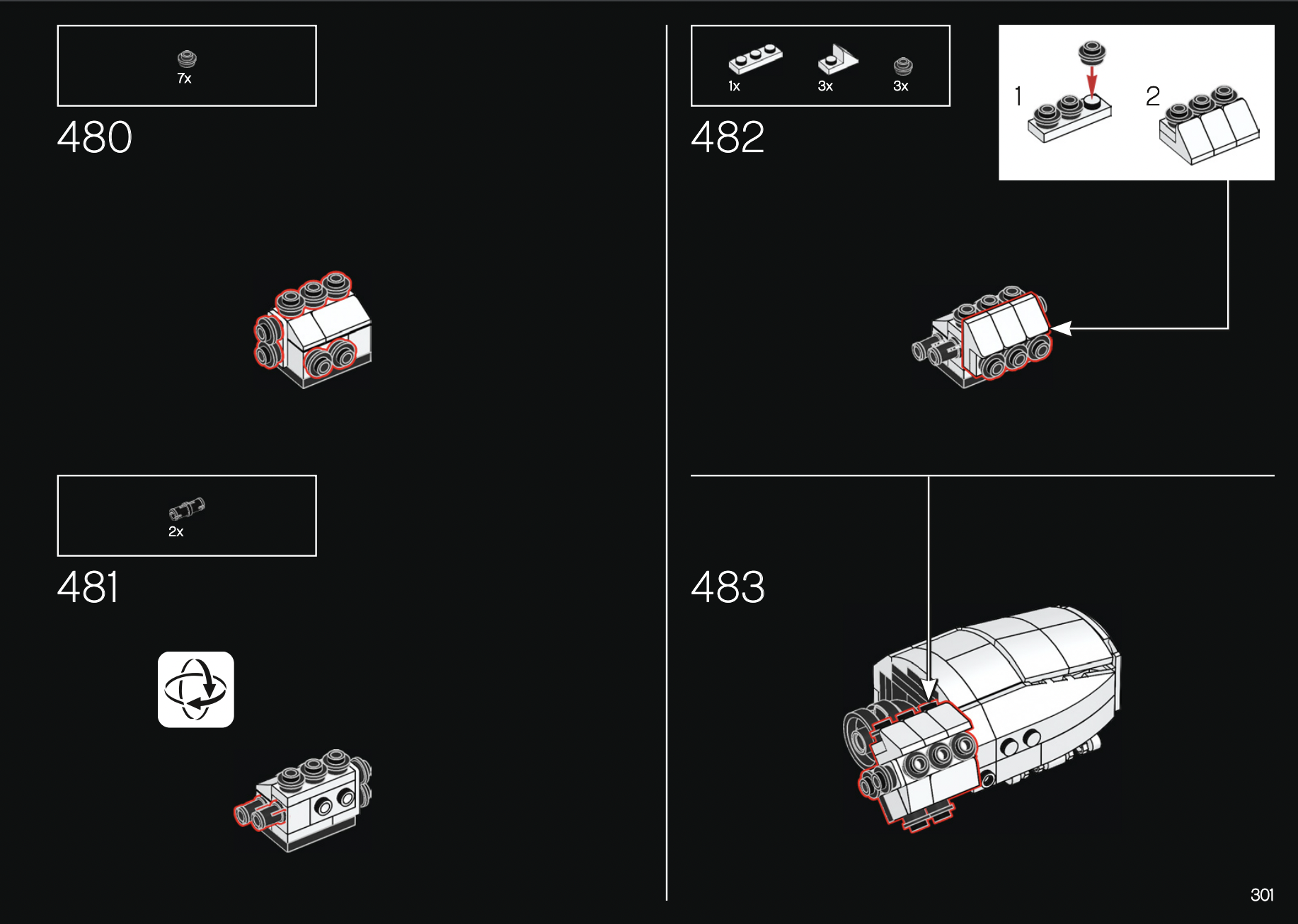 7x

480

2x

481

1x 3x 3x

482

1

2

483

301