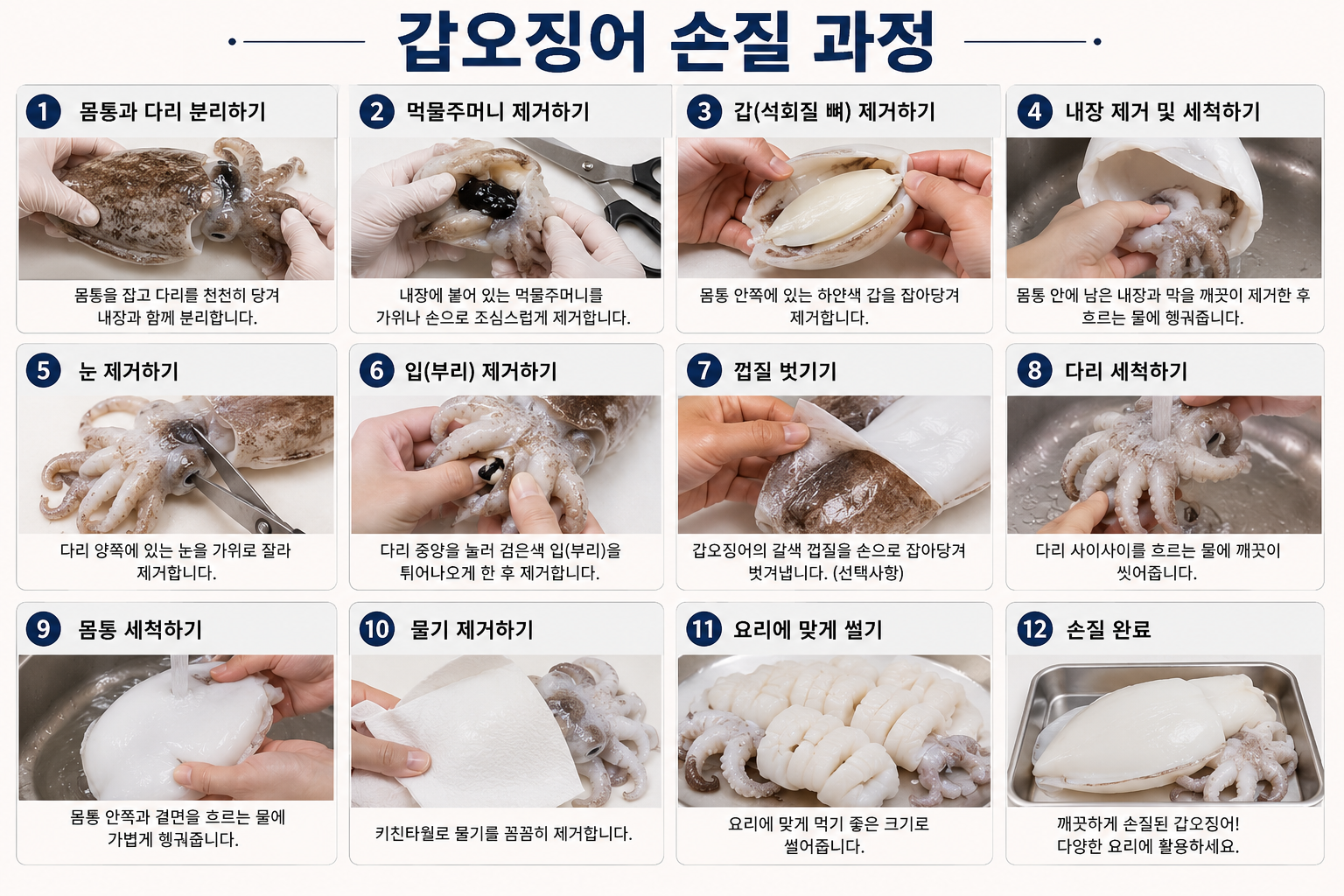 갑오징어 손질 과정

1 몸통과 다리 분리하기

몸통을 잡고 다리를 천천히 당겨 내장과 함께 분리합니다.

2 먹물주머니 제거하기

내장에 붙어 있는 먹물주머니를 가위나 손으로 조심스럽게 제거합니다.

3 갑(석회질 뼈) 제거하기

몸통 안쪽에 있는 하얀색 갑을 잡아당겨 제거합니다.

4 내장 제거 및 세척하기

몸통 안에 남은 내장과 막을 깨끗이 제거한 후 흐르는 물에 헹궈줍니다.

5 눈 제거하기

다리 양쪽에 있는 눈을 가위로 잘라 제거합니다.

6 입(부리) 제거하기

다리 중앙을 눌러 검은색 입(부리)을 튀어나오게 한 후 제거합니다.

7 껍질 벗기기

갑오징어의 갈색 껍질을 손으로 잡아당겨 벗겨냅니다. (선택사항)

8 다리 세척하기

다리 사이사이를 흐르는 물에 깨끗이 씻어줍니다.

9 몸통 세척하기

몸통 안쪽과 겉면을 흐르는 물에 가볍게 헹궈줍니다.

10 물기 제거하기

키친타월로 물기를 꼼꼼히 제거합니다.

11 요리에 맞게 썰기

요리에 맞게 먹기 좋은 크기로 썰어줍니다.

12 손질 완료

깨끗하게 손질된 갑오징어! 다양한 요리에 활용하세요.