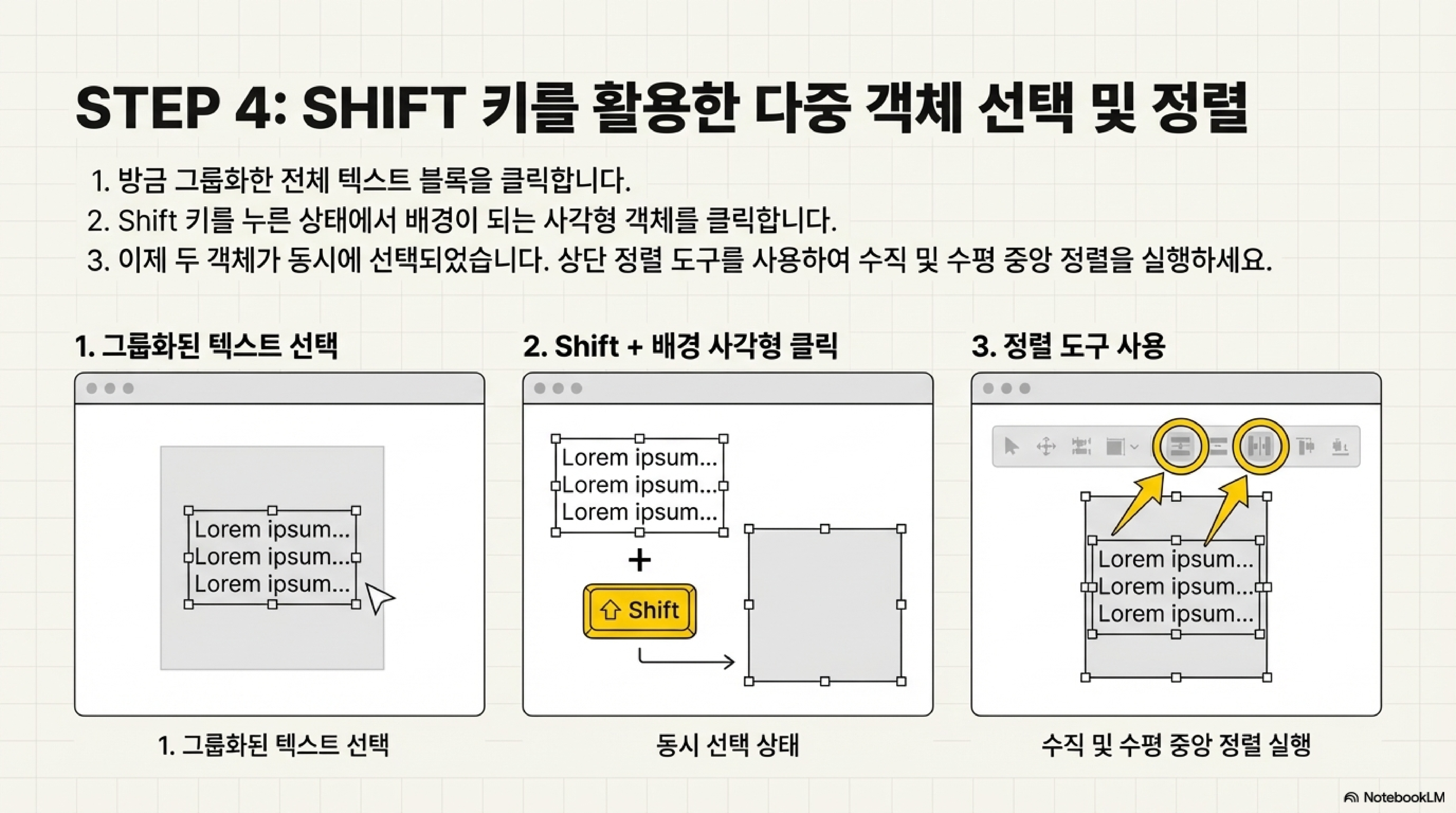 STEP 4: SHIFT 키를 활용한 다중 객체 선택 및 정렬

1. 방금 그룹화한 전체 텍스트 블록을 클릭합니다.
2. Shift 키를 누른 상태에서 배경이 되는 사각형 객체를 클릭합니다.
3. 이제 두 객체가 동시에 선택되었습니다. 상단 정렬 도구를 사용하여 수직 및 수평 중앙 정렬을 실행하세요.

1. 그룹화된 텍스트 선택

Lorem ipsum...
Lorem ipsum...
Lorem ipsum...

1. 그룹화된 텍스트 선택

2. Shift + 배경 사각형 클릭

Lorem ipsum...
Lorem ipsum...
Lorem ipsum...

+

Shift

동시 선택 상태

3. 정렬 도구 사용

Lorem ipsum...
Lorem ipsum...
Lorem ipsum...

수직 및 수평 중앙 정렬 실행

NotebookLM