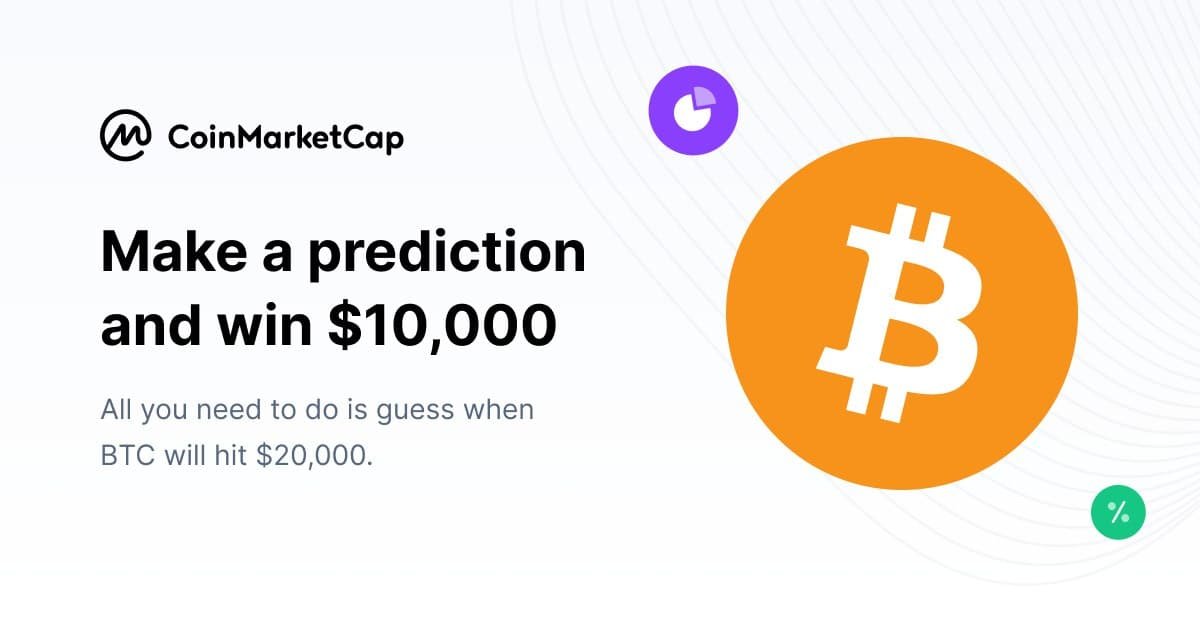 CoinMarketCap

Make a prediction and win $10,000

All you need to do is guess when BTC will hit $20,000.

%