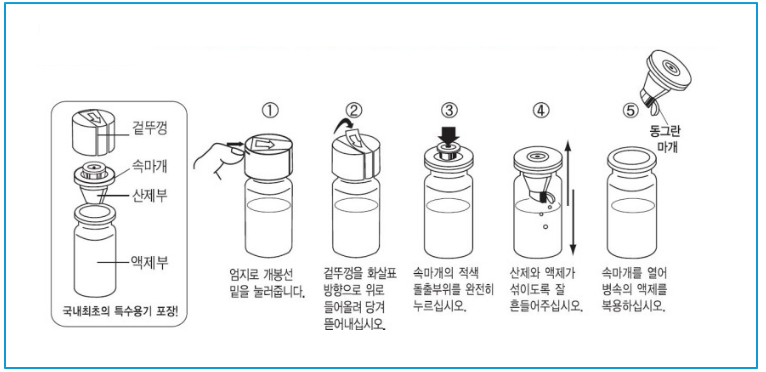 겉뚜껑

속마개

산제부

액제부

국내최초의 특수용기 포장!

①

엄지로 개봉선 밑을 눌러줍니다.

②

겉뚜껑을 화살표 방향으로 위로 들어올려 당겨 뜯어내십시오.

③

속마개의 적색 돌출부위를 완전히 누르십시오.

④

산제와 액제가 섞이도록 잘 흔들어주십시오.

⑤

동그란 마개

속마개를 열어 병속의 액제를 복용하십시오.