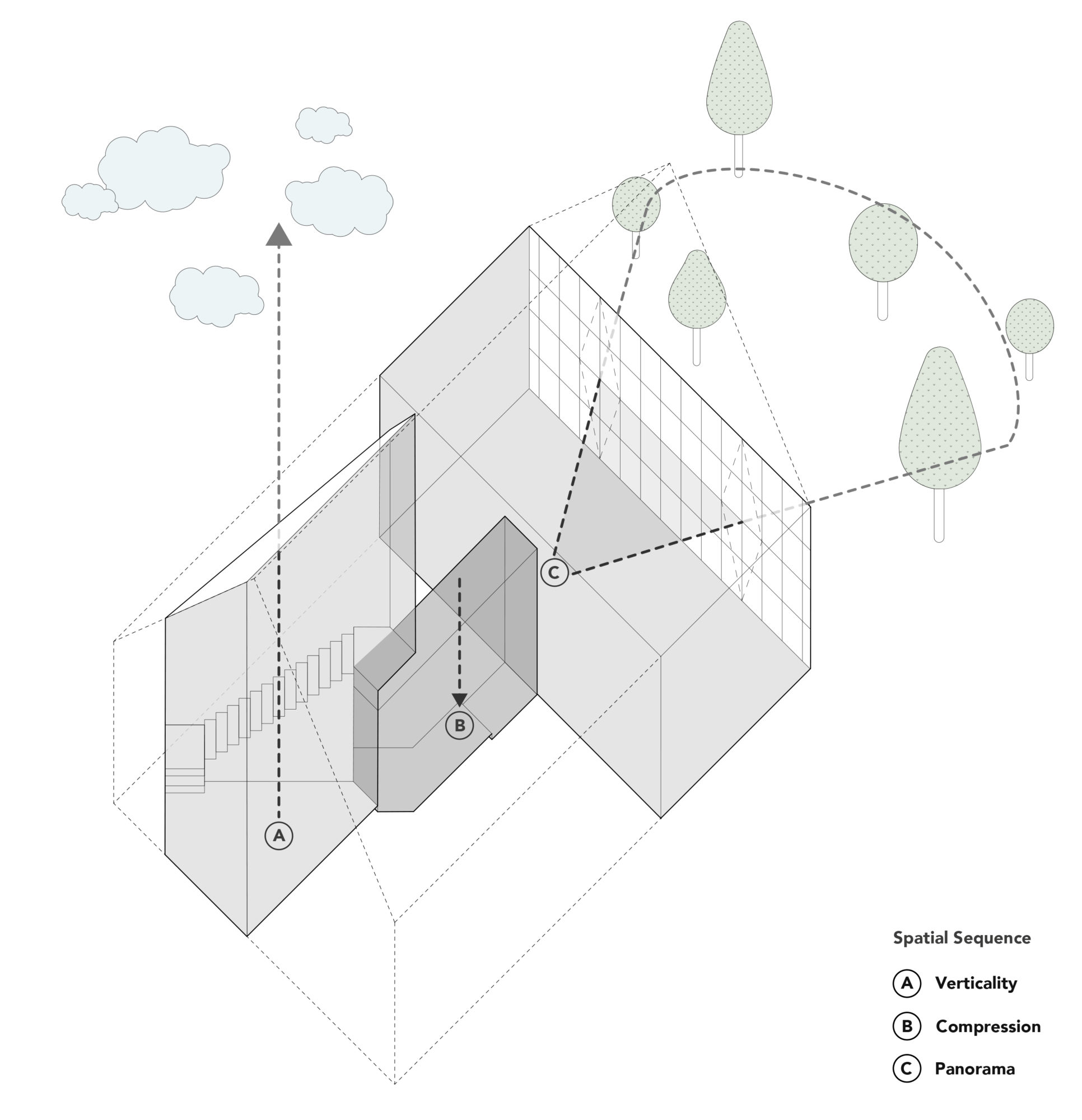 C

B

A

Spatial Sequence

A Verticality

B Compression

C Panorama