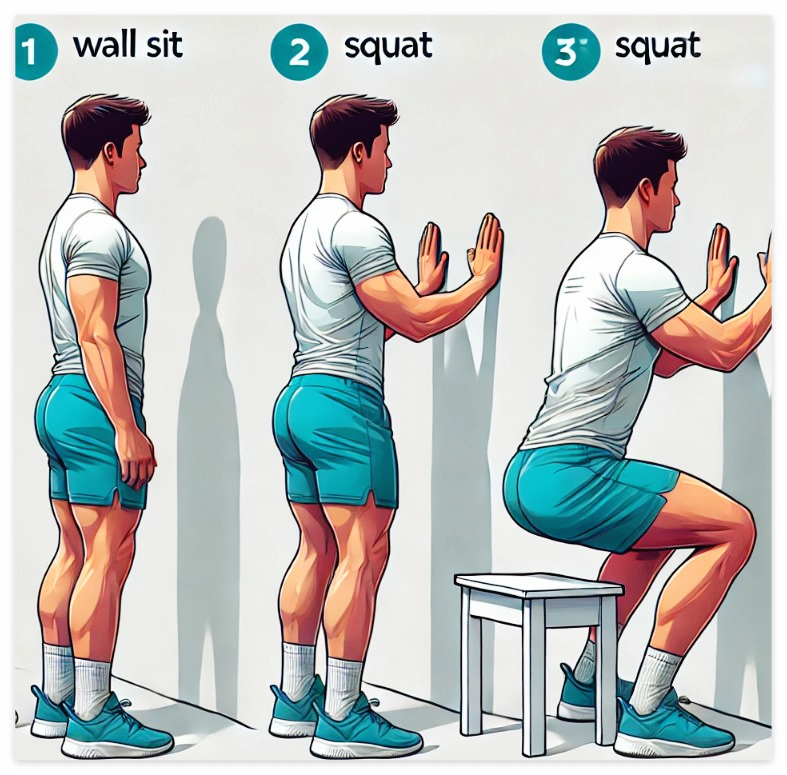 1 wall sit

2 squat

3 squat