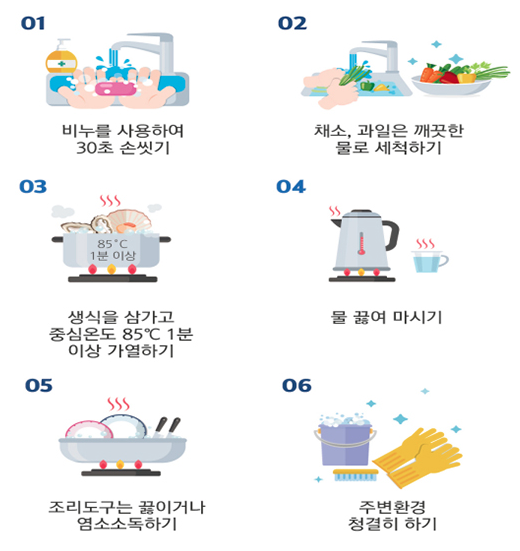 01

비누를 사용하여
30초 손씻기

02

채소, 과일은 깨끗한
물로 세척하기

03

85°C
1분 이상

생식을 삼가고
중심온도 85℃ 1분
이상 가열하기

04

물 끓여 마시기

05

조리도구는 끓이거나
염소소독하기

06

주변환경
청결히 하기