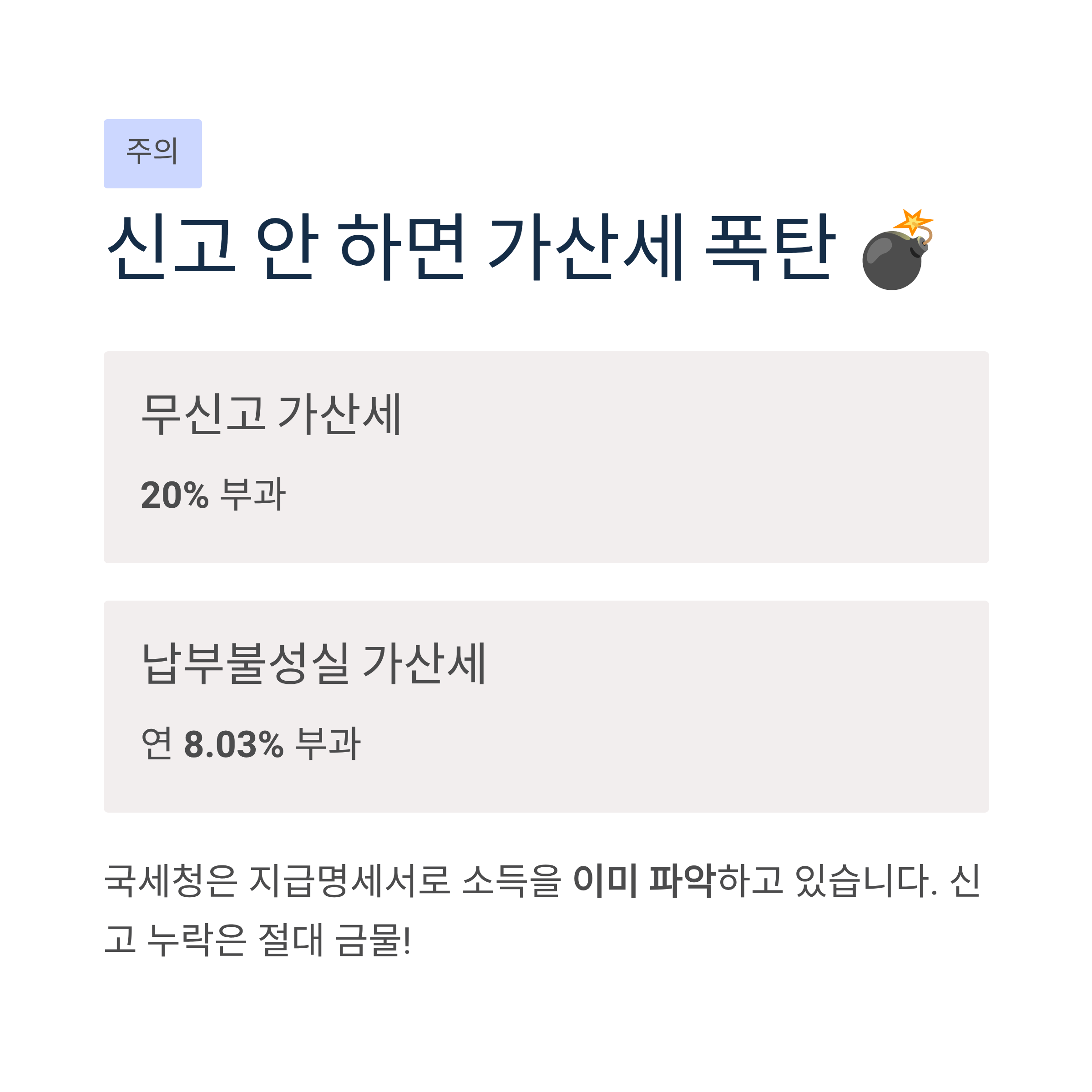 주의

신고 안 하면 가산세 폭탄 💣

무신고 가산세

20% 부과

납부불성실 가산세

연 8.03% 부과

국세청은 지급명세서로 소득을 이미 파악하고 있습니다. 신고 누락은 절대 금물!