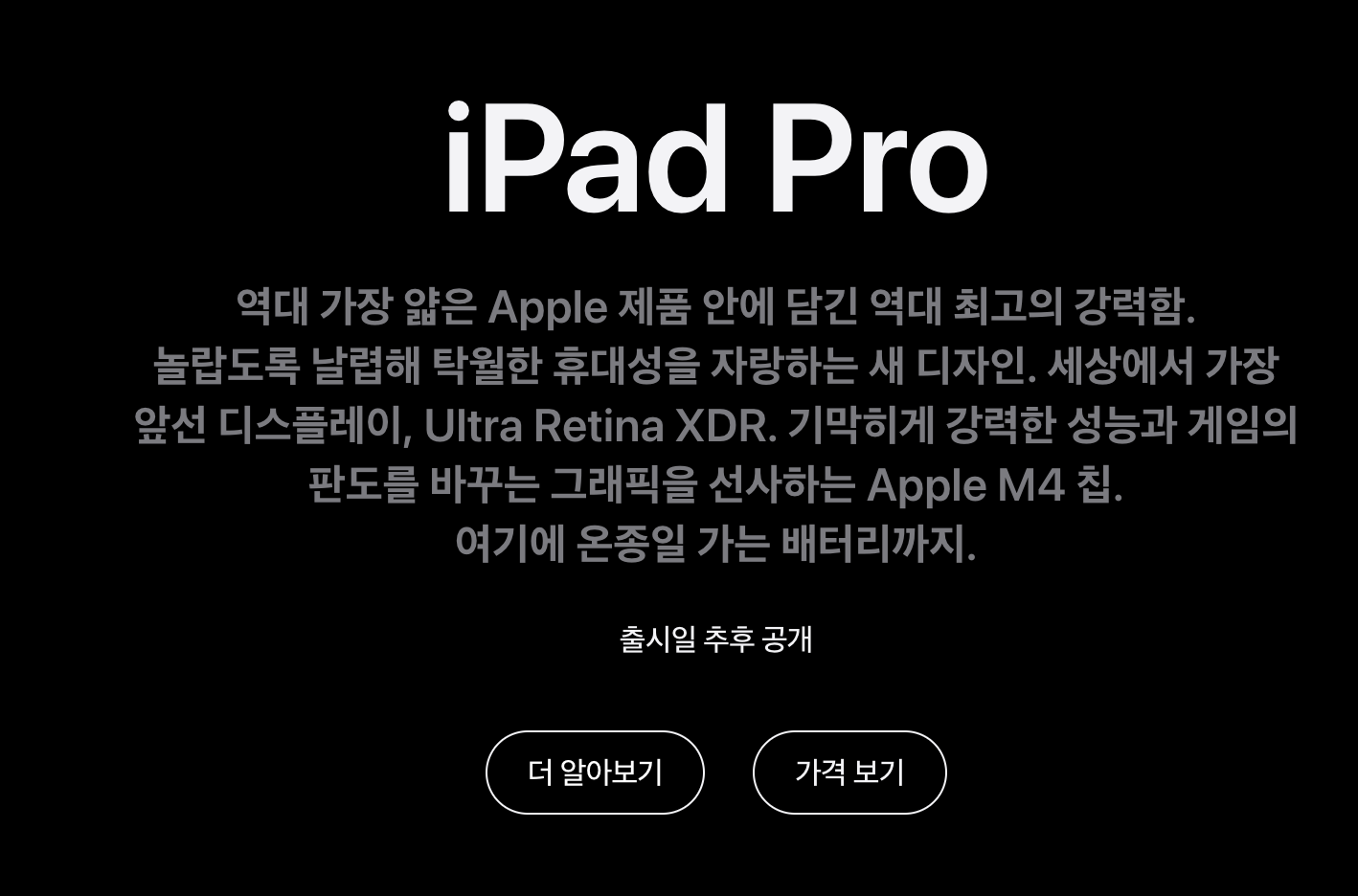 iPad Pro

역대 가장 얇은 Apple 제품 안에 담긴 역대 최고의 강력함. 놀랍도록 날렵해 탁월한 휴대성을 자랑하는 새 디자인. 세상에서 가장 앞선 디스플레이, Ultra Retina XDR. 기막히게 강력한 성능과 게임의 판도를 바꾸는 그래픽을 선사하는 Apple M4 칩. 여기에 온종일 가는 배터리까지.

출시일 추후 공개

더 알아보기

가격 보기