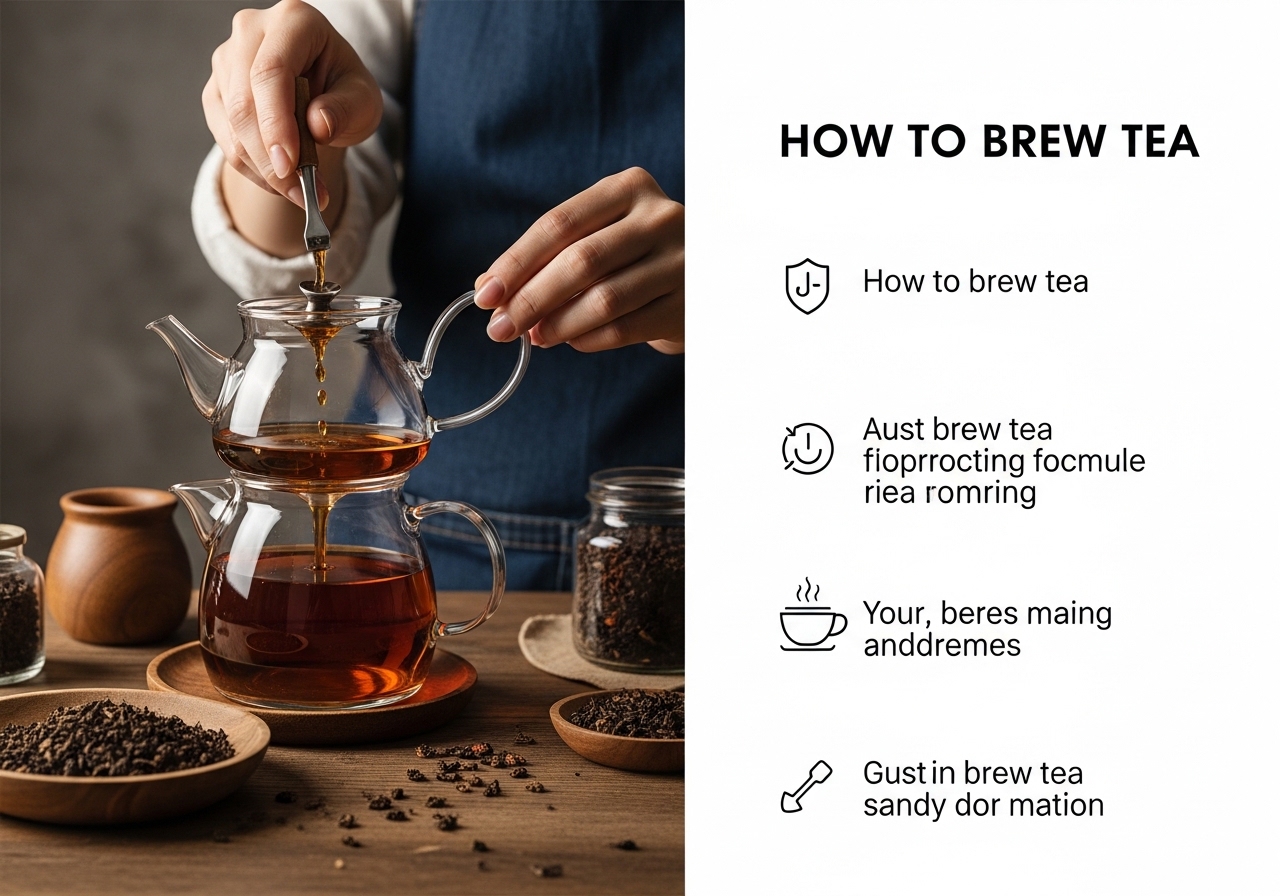 HOW TO BREW TEA

J-

How to brew tea

Aust brew tea fioprrocting focmule riea romring

Your, beres maing anddremes

Gust in brew tea sandy dor mation