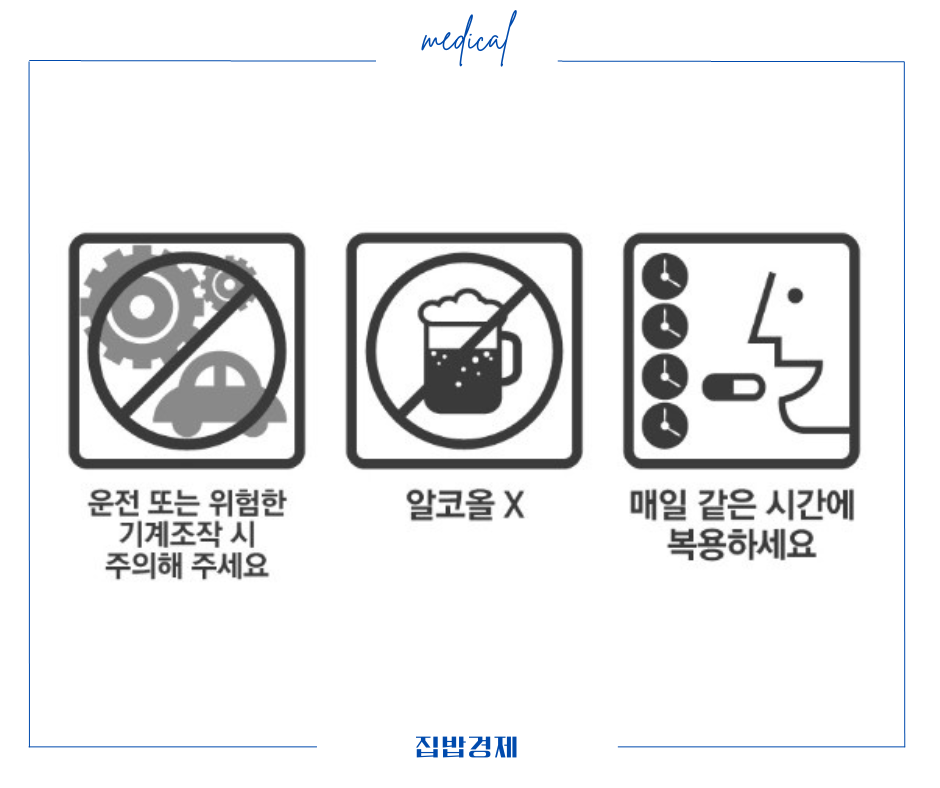 medical

운전 또는 위험한 기계조작 시 주의해 주세요

알코올 X

매일 같은 시간에 복용하세요

집밥경제