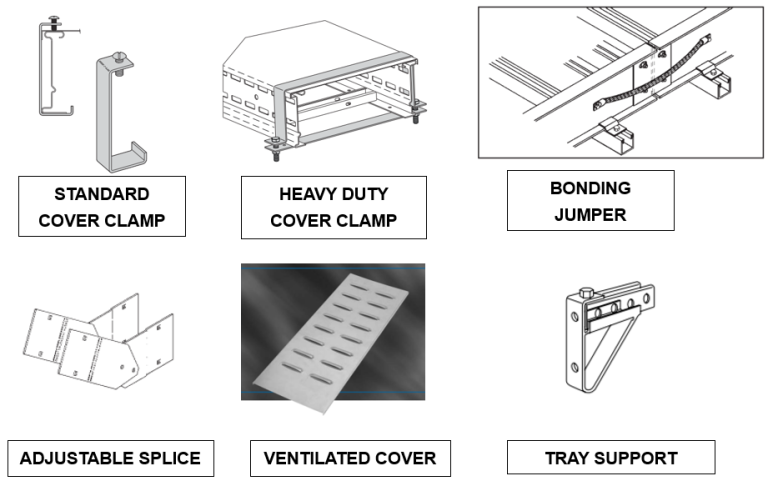 STANDARD COVER CLAMP

HEAVY DUTY COVER CLAMP

BONDING JUMPER

ADJUSTABLE SPLICE

VENTILATED COVER

TRAY SUPPORT