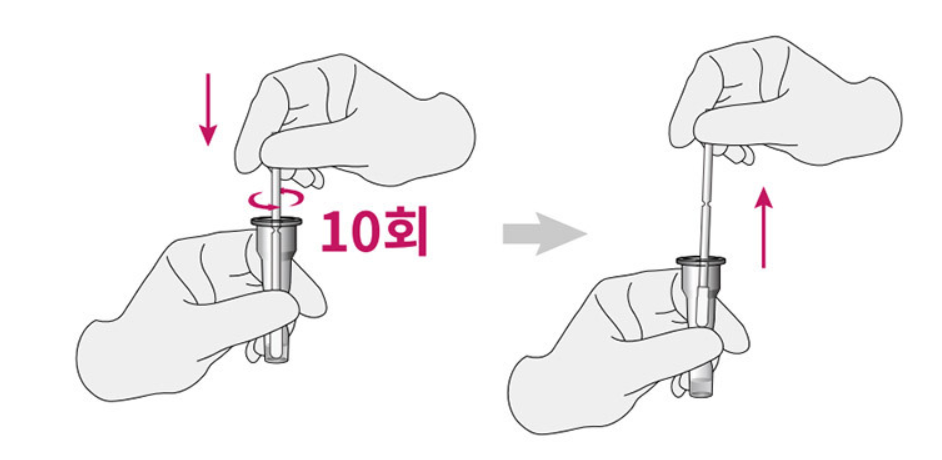 10회