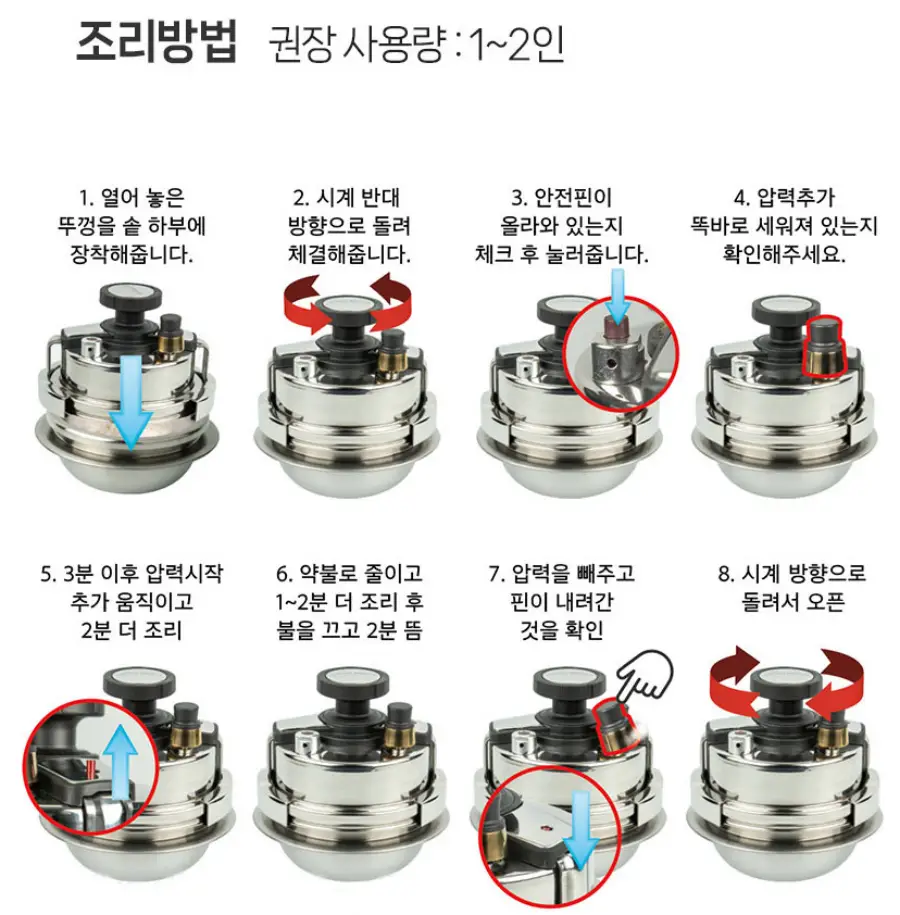 조리방법 권장 사용량 : 1~2인

1. 열어 놓은 뚜껑을 솥 하부에 장착해줍니다.

2. 시계 반대 방향으로 돌려 체결해줍니다.

3. 안전핀이 올라와 있는지 체크 후 눌러줍니다.

4. 압력추가 똑바로 세워져 있는지 확인해주세요.

5. 3분 이후 압력시작 추가 움직이고 2분 더 조리

6. 약불로 줄이고 1~2분 더 조리 후 불을 끄고 2분 뜸

7. 압력을 빼주고 핀이 내려간 것을 확인

8. 시계 방향으로 돌려서 오픈