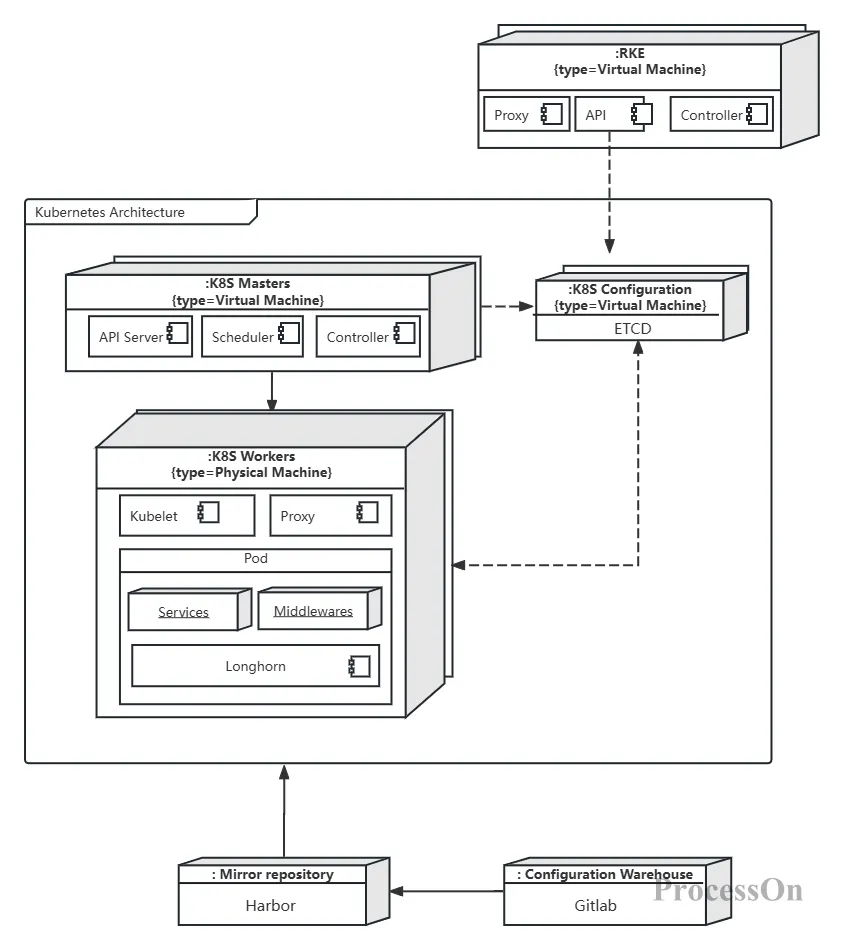 :RKE
{type=Virtual Machine}

Proxy

API

Controller

Kubernetes Architecture

:K8S Masters
{type=Virtual Machine}

API Server

Scheduler

Controller

:K8S Configuration
{type=Virtual Machine}

ETCD

:K8S Workers
{type=Physical Machine}

Kubelet

Proxy

Pod

Services

Middlewares

Longhorn

: Mirror repository

Harbor

: Configuration Warehouse

Gitlab

ProcessOn