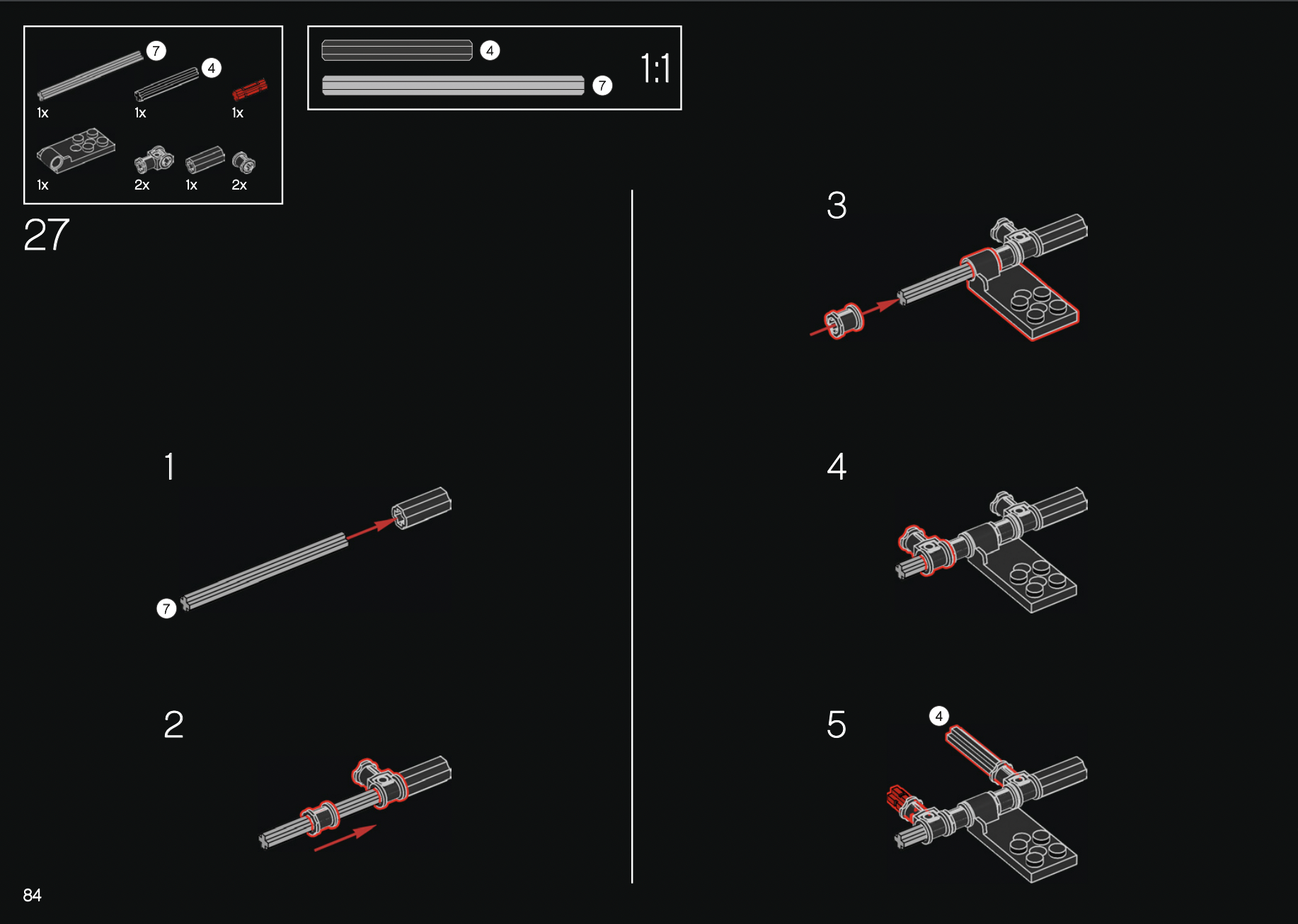 7
4
1x
1x
1x
1x
2x
1x
2x

4
7
1:1

27

1
7

2

3

4

5
4

84