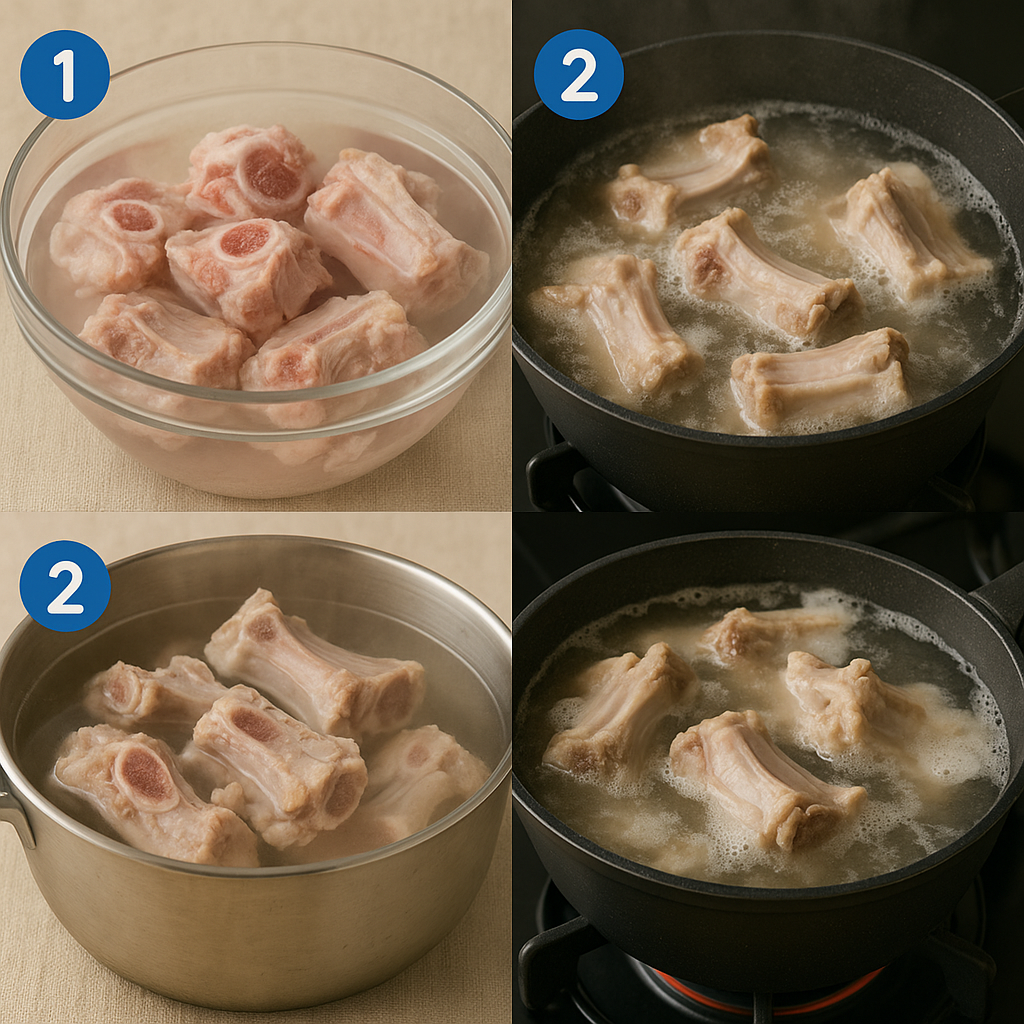 1

2

2