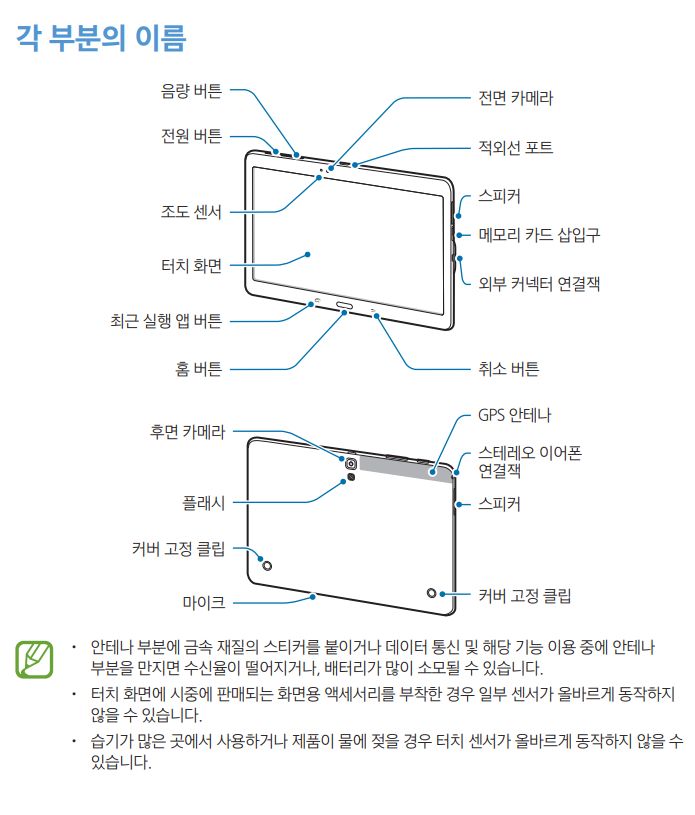 각 부분의 이름

음량 버튼
전원 버튼
조도 센서
터치 화면
최근 실행 앱 버튼
홈 버튼
전면 카메라
적외선 포트
스피커
메모리 카드 삽입구
외부 커넥터 연결잭
취소 버튼

후면 카메라
플래시
커버 고정 클립
마이크
GPS 안테나
스테레오 이어폰 연결잭
스피커
커버 고정 클립

• 안테나 부분에 금속 재질의 스티커를 붙이거나 데이터 통신 및 해당 기능 이용 중에 안테나 부분을 만지면 수신율이 떨어지거나, 배터리가 많이 소모될 수 있습니다.

• 터치 화면에 시중에 판매되는 화면용 액세서리를 부착한 경우 일부 센서가 올바르게 동작하지 않을 수 있습니다.

• 습기가 많은 곳에서 사용하거나 제품이 물에 젖을 경우 터치 센서가 올바르게 동작하지 않을 수 있습니다.