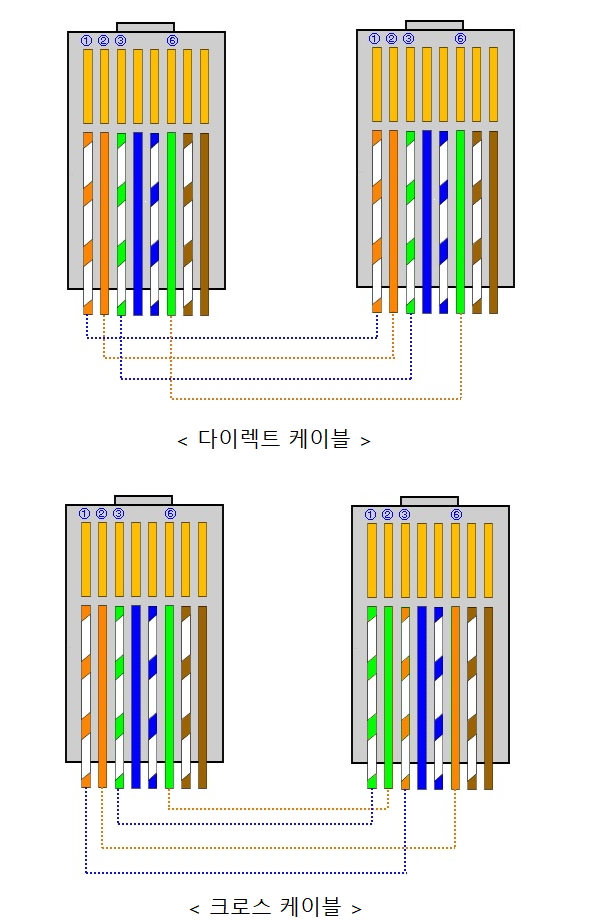 ① ② ③ ⑥

① ② ③ ⑥

< 다이렉트 케이블 >

① ② ③ ⑥

① ② ③ ⑥

< 크로스 케이블 >