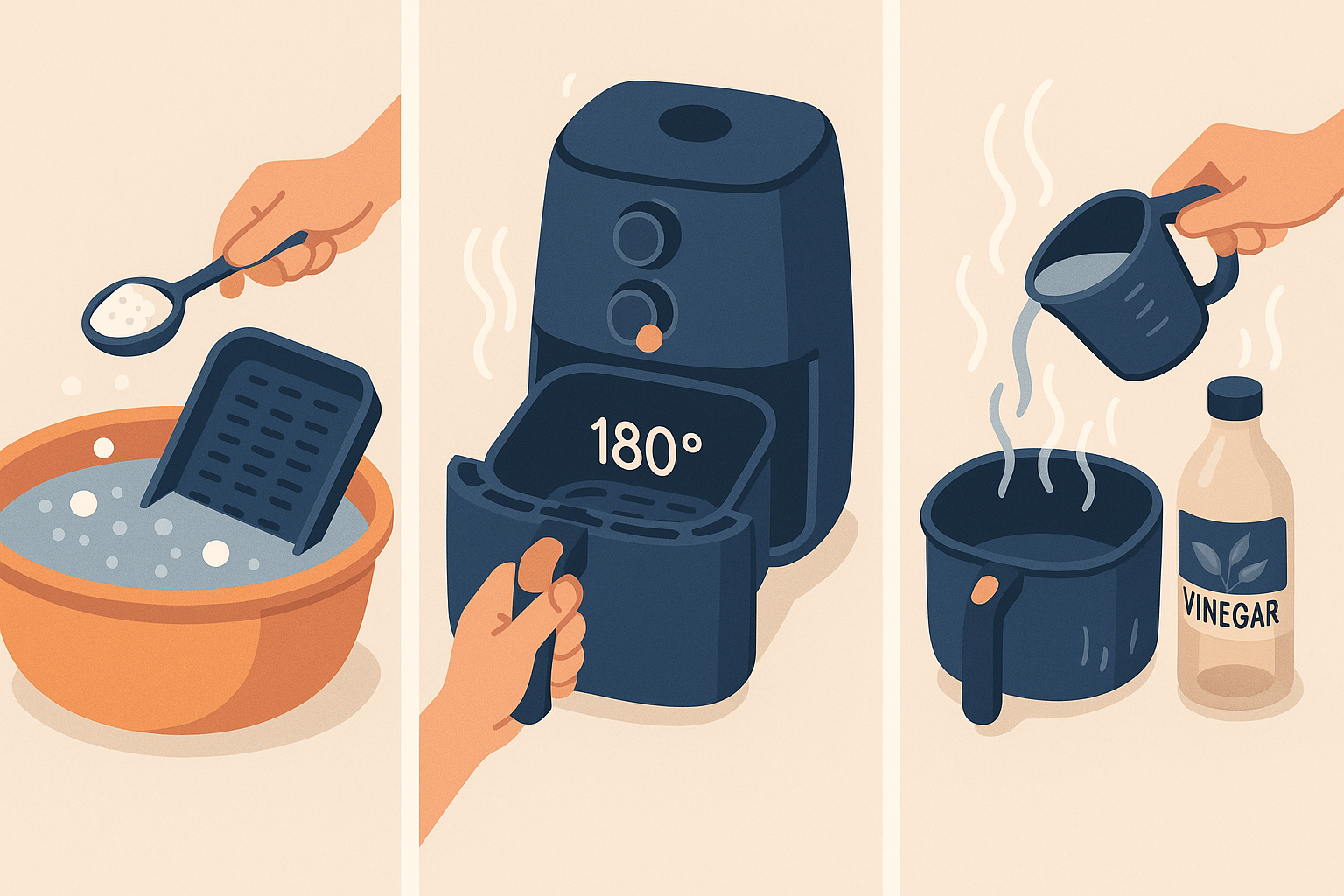 180°

VINEGAR