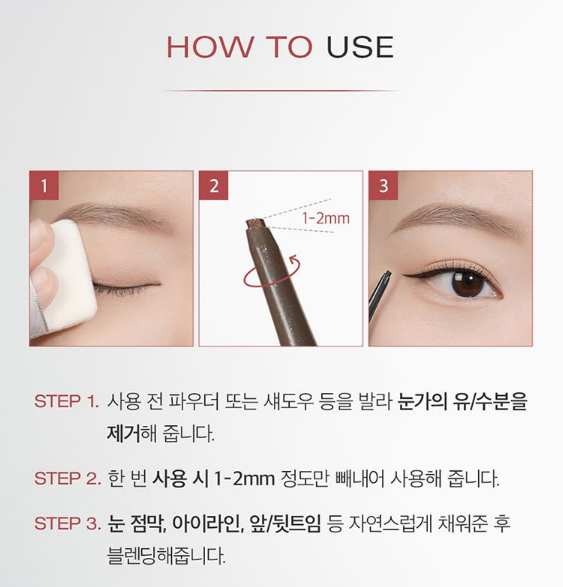 HOW TO USE

1

2

1-2mm

3

STEP 1. 사용 전 파우더 또는 섀도우 등을 발라 눈가의 유/수분을 제거해 줍니다.

STEP 2. 한 번 사용 시 1-2mm 정도만 빼내어 사용해 줍니다.

STEP 3. 눈 점막, 아이라인, 앞/뒷트임 등 자연스럽게 채워준 후 블렌딩해줍니다.