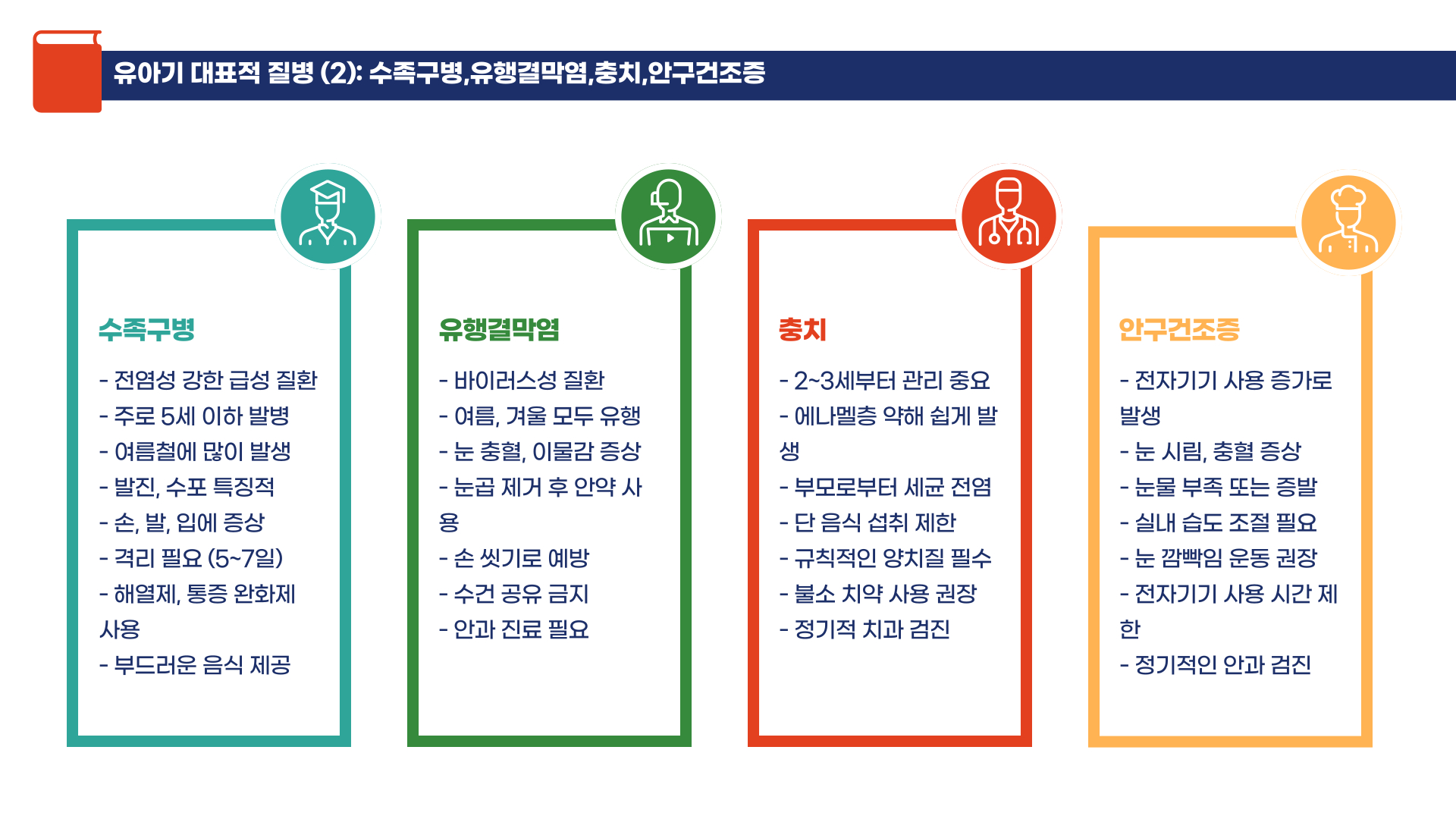 유아기 대표적 질병 (2): 수족구병,유행결막염,충치,안구건조증

수족구병

- 전염성 강한 급성 질환
- 주로 5세 이하 발병
- 여름철에 많이 발생
- 발진, 수포 특징적
- 손, 발, 입에 증상
- 격리 필요 (5~7일)
- 해열제, 통증 완화제 사용
- 부드러운 음식 제공

유행결막염

- 바이러스성 질환
- 여름, 겨울 모두 유행
- 눈 충혈, 이물감 증상
- 눈곱 제거 후 안약 사용
- 손 씻기로 예방
- 수건 공유 금지
- 안과 진료 필요

충치

- 2~3세부터 관리 중요
- 에나멜층 약해 쉽게 발생
- 부모로부터 세균 전염
- 단 음식 섭취 제한
- 규칙적인 양치질 필수
- 불소 치약 사용 권장
- 정기적 치과 검진

안구건조증

- 전자기기 사용 증가로 발생
- 눈 시림, 충혈 증상
- 눈물 부족 또는 증발
- 실내 습도 조절 필요
- 눈 깜빡임 운동 권장
- 전자기기 사용 시간 제한
- 정기적인 안과 검진