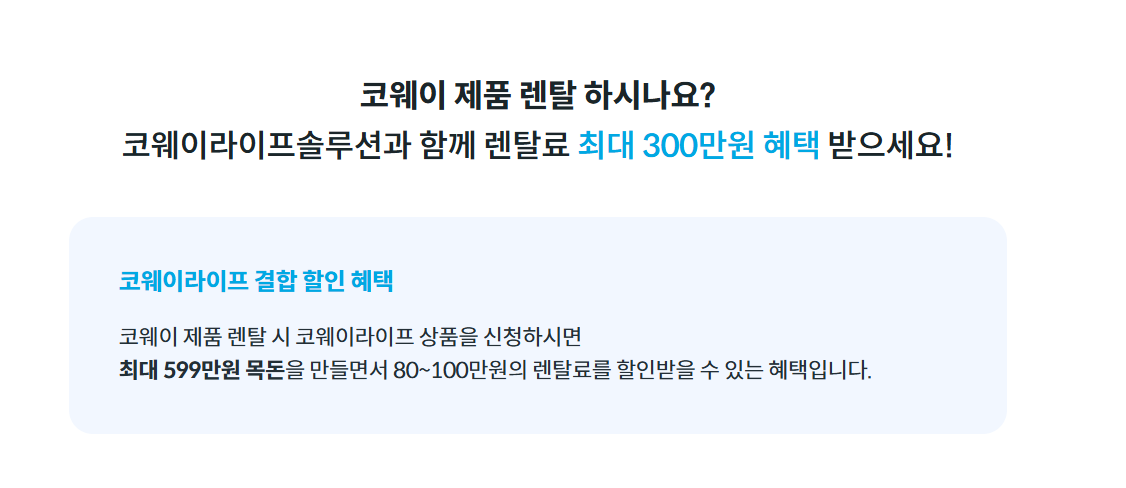 코웨이 제품 렌탈 하시나요?
코웨이라이프솔루션과 함께 렌탈료 최대 300만원 혜택 받으세요!

코웨이라이프 결합 할인 혜택

코웨이 제품 렌탈 시 코웨이라이프 상품을 신청하시면 최대 599만원 목돈을 만들면서 80~100만원의 렌탈료를 할인받을 수 있는 혜택입니다.