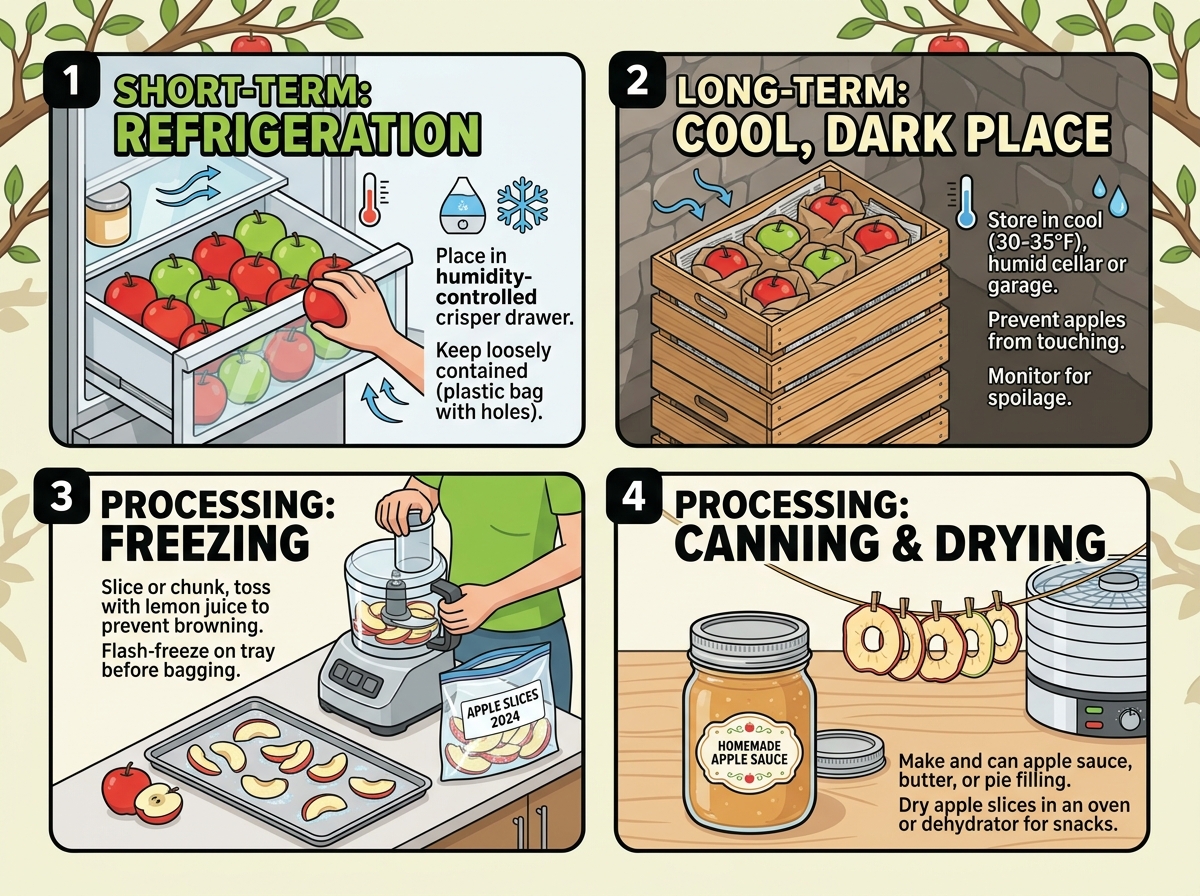 1 SHORT-TERM: REFRIGERATION

Place in humidity-controlled crisper drawer.

Keep loosely contained (plastic bag with holes).

2 LONG-TERM: COOL, DARK PLACE

Store in cool (30-35°F), humid cellar or garage.

Prevent apples from touching.

Monitor for spoilage.

3 PROCESSING: FREEZING

Slice or chunk, toss with lemon juice to prevent browning.

Flash-freeze on tray before bagging.

APPLE SLICES 2024

4 PROCESSING: CANNING & DRYING

HOMEMADE APPLE SAUCE

Make and can apple sauce, butter, or pie filling.

Dry apple slices in an oven or dehydrator for snacks.