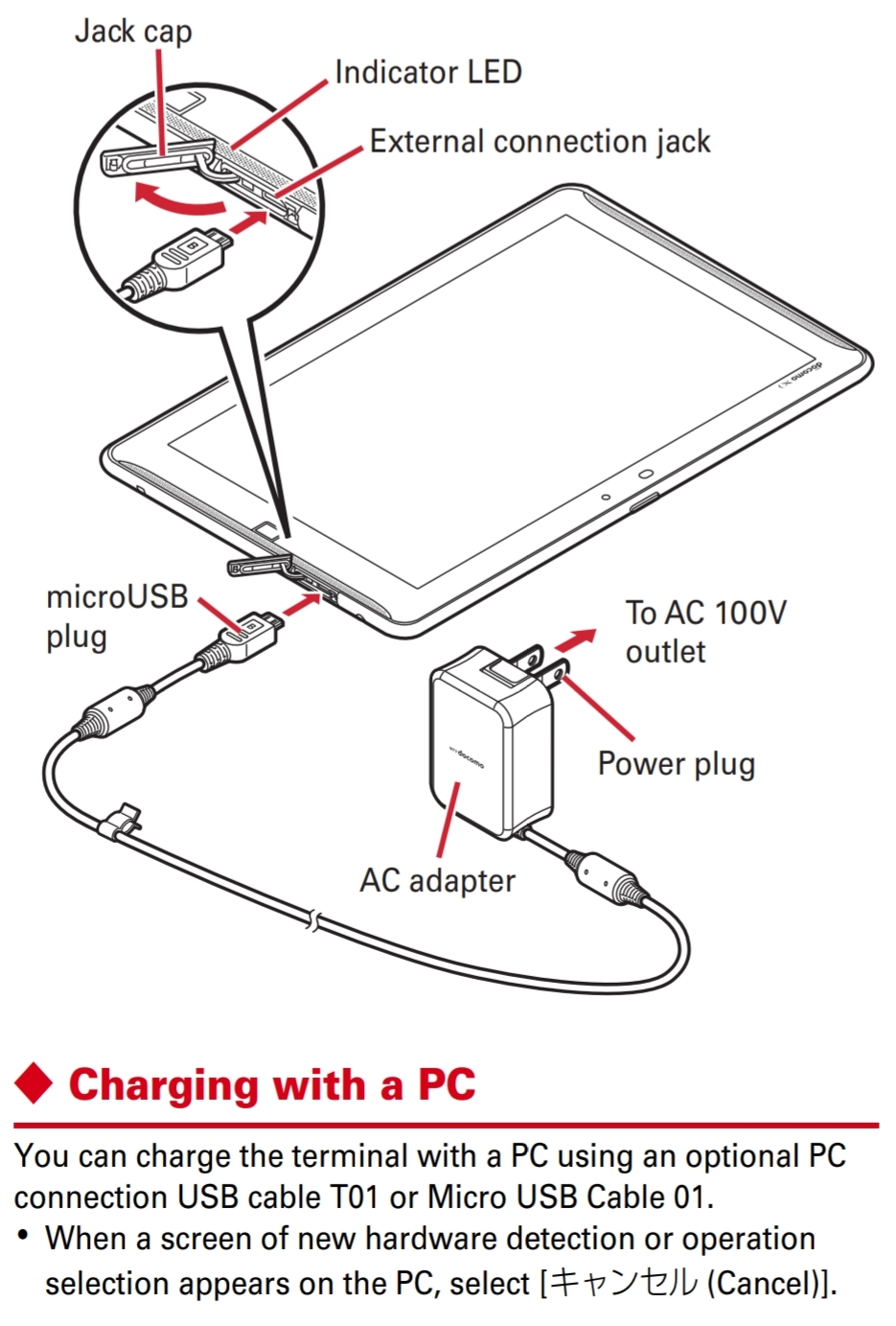 Jack cap
Indicator LED
External connection jack
docomo
microUSB plug
To AC 100V outlet
docomo
Power plug
AC adapter

◆ Charging with a PC

You can charge the terminal with a PC using an optional PC connection USB cable T01 or Micro USB Cable 01.

• When a screen of new hardware detection or operation selection appears on the PC, select [キャンセル (Cancel)].