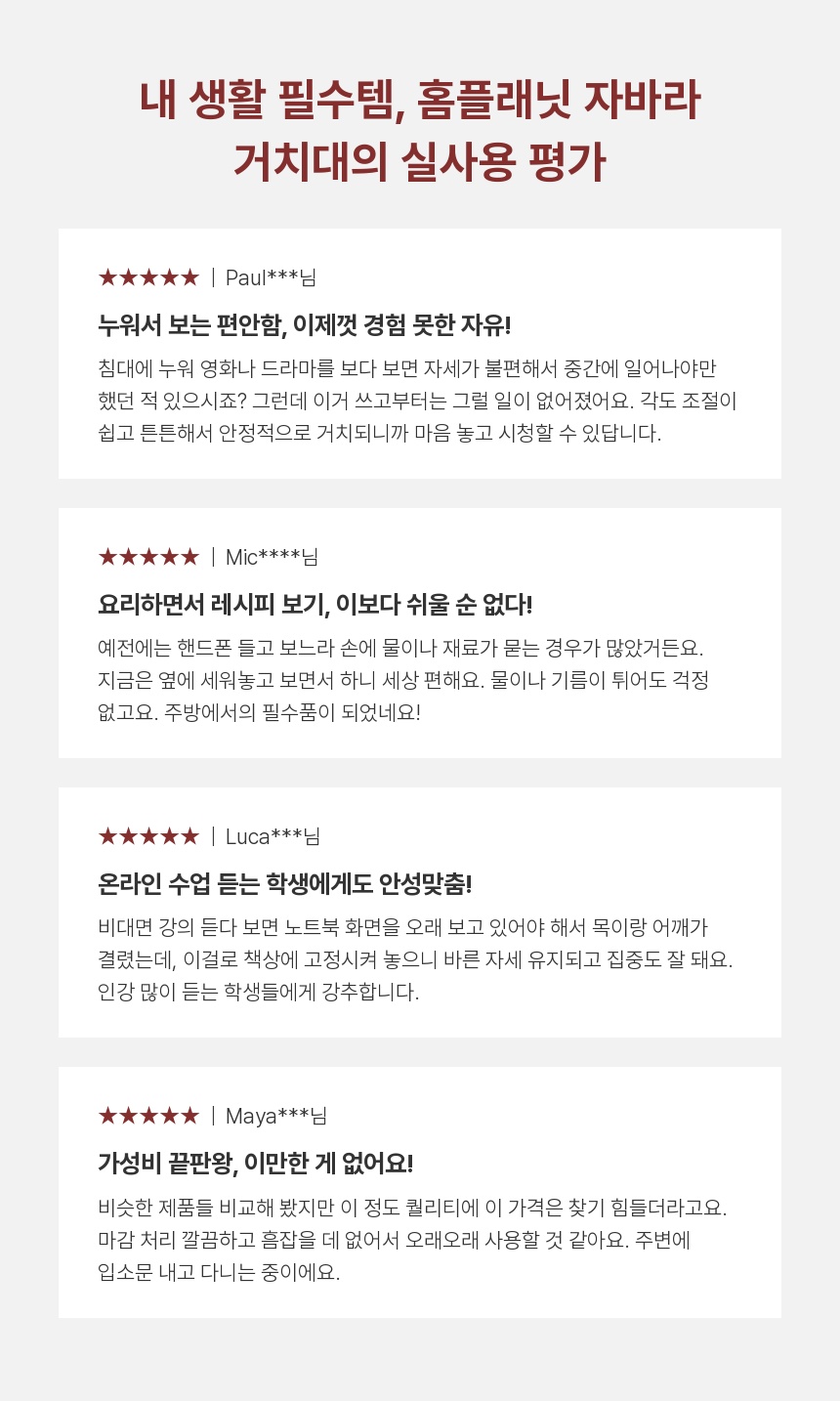 내 생활 필수템, 홈플래닛 자바라 거치대의 실사용 평가

★★★★★ | Paul***님

누워서 보는 편안함, 이제껏 경험 못한 자유!

침대에 누워 영화나 드라마를 보다 보면 자세가 불편해서 중간에 일어나야만 했던 적 있으시죠? 그런데 이거 쓰고부터는 그럴 일이 없어졌어요. 각도 조절이 쉽고 튼튼해서 안정적으로 거치되니까 마음 놓고 시청할 수 있답니다.

★★★★★ | Mic****님

요리하면서 레시피 보기, 이보다 쉬울 순 없다!

예전에는 핸드폰 들고 보느라 손에 물이나 재료가 묻는 경우가 많았거든요. 지금은 옆에 세워놓고 보면서 하니 세상 편해요. 물이나 기름이 튀어도 걱정 없고요. 주방에서의 필수품이 되었네요!

★★★★★ | Luca***님

온라인 수업 듣는 학생에게도 안성맞춤!

비대면 강의 듣다 보면 노트북 화면을 오래 보고 있어야 해서 목이랑 어깨가 결렸는데, 이걸로 책상에 고정시켜 놓으니 바른 자세 유지되고 집중도 잘 돼요. 인강 많이 듣는 학생들에게 강추합니다.

★★★★★ | Maya***님

가성비 끝판왕, 이만한 게 없어요!

비슷한 제품들 비교해 봤지만 이 정도 퀄리티에 이 가격은 찾기 힘들더라고요. 마감 처리 깔끔하고 흠잡을 데 없어서 오래오래 사용할 것 같아요. 주변에 입소문 내고 다니는 중이에요.