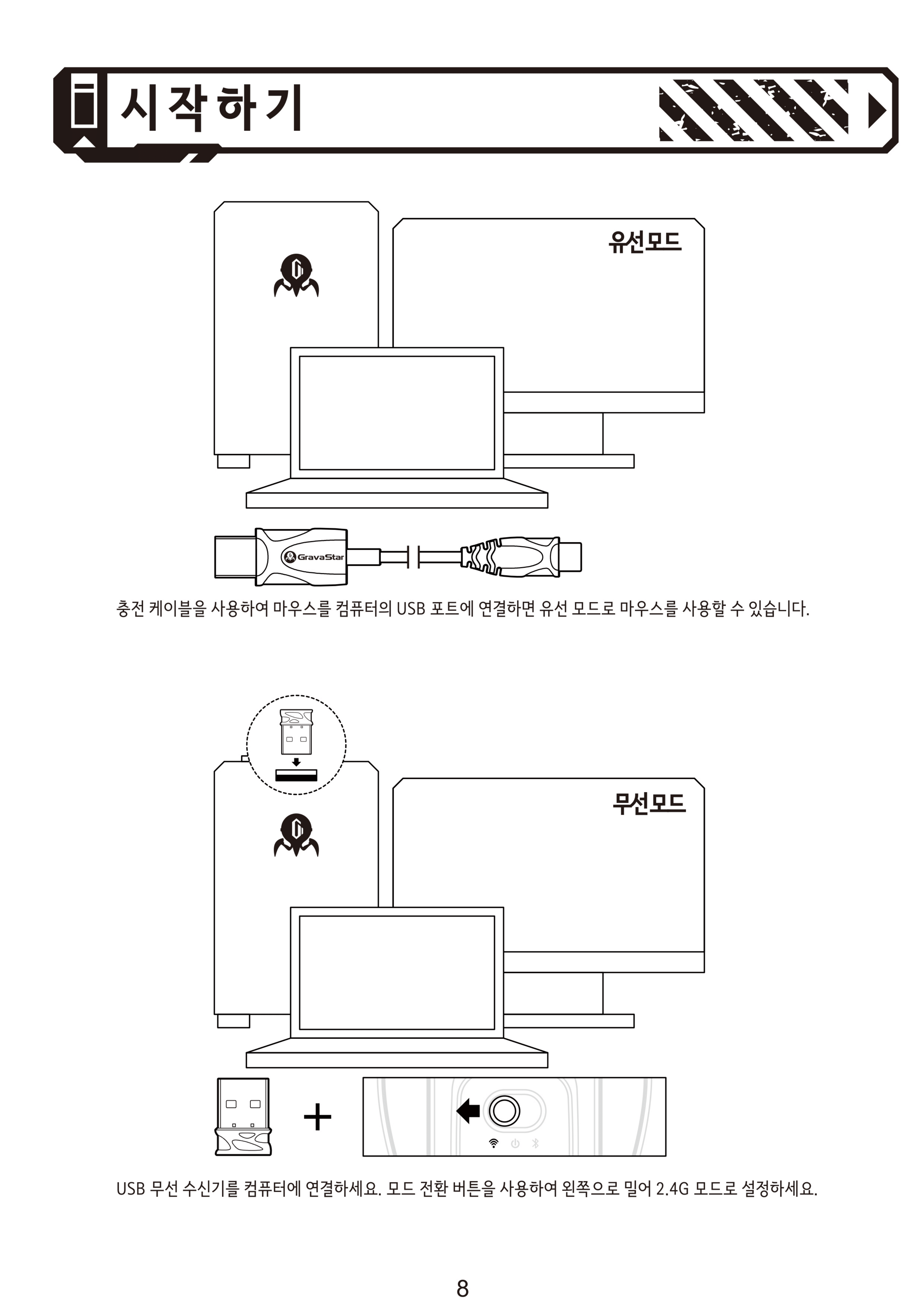 시작하기

유선모드

GravaStar

충전 케이블을 사용하여 마우스를 컴퓨터의 USB 포트에 연결하면 유선 모드로 마우스를 사용할 수 있습니다.

무선모드

USB 무선 수신기를 컴퓨터에 연결하세요. 모드 전환 버튼을 사용하여 왼쪽으로 밀어 2.4G 모드로 설정하세요.

8