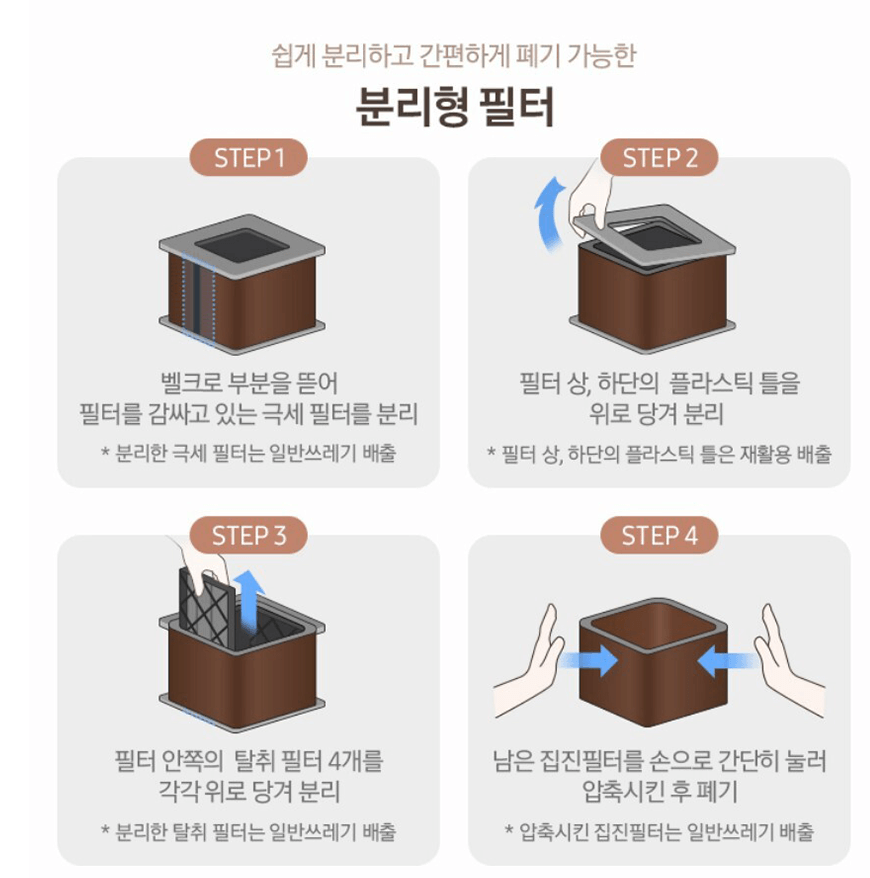 쉽게 분리하고 간편하게 폐기 가능한

분리형 필터

STEP 1

벨크로 부분을 뜯어
필터를 감싸고 있는 극세 필터를 분리

* 분리한 극세 필터는 일반쓰레기 배출

STEP 2

필터 상, 하단의 플라스틱 틀을
위로 당겨 분리

* 필터 상, 하단의 플라스틱 틀은 재활용 배출

STEP 3

필터 안쪽의 탈취 필터 4개를
각각 위로 당겨 분리

* 분리한 탈취 필터는 일반쓰레기 배출

STEP 4

남은 집진필터를 손으로 간단히 눌러
압축시킨 후 폐기

* 압축시킨 집진필터는 일반쓰레기 배출