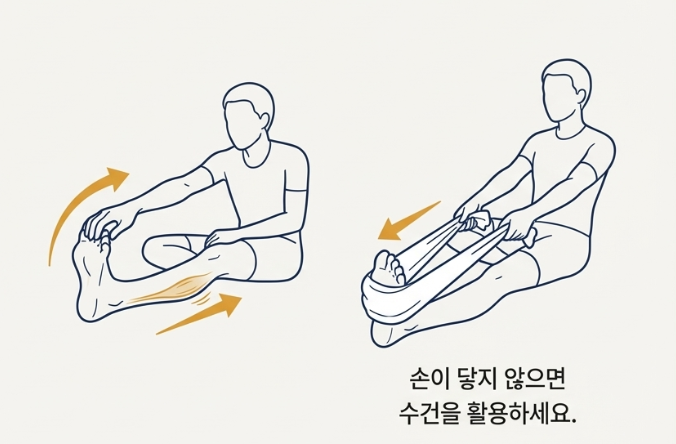 손이 닿지 않으면
수건을 활용하세요.