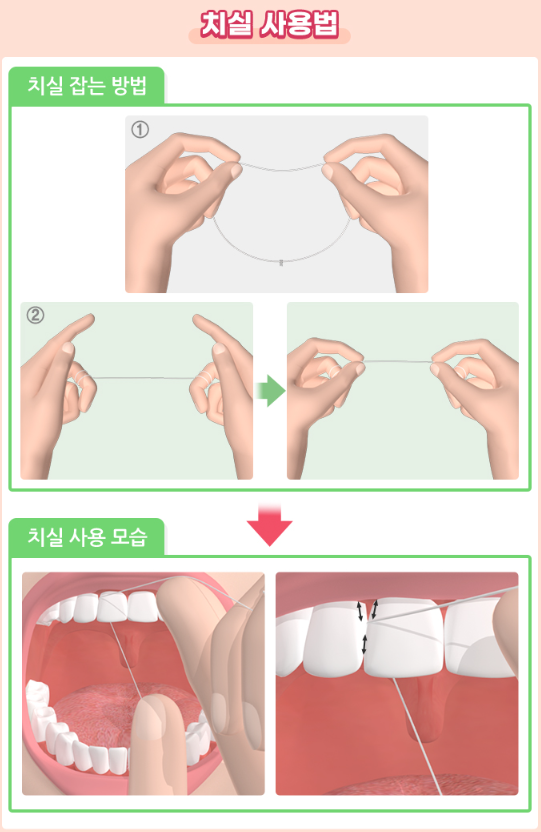 치실 사용법

치실 잡는 방법

①

②

치실 사용 모습