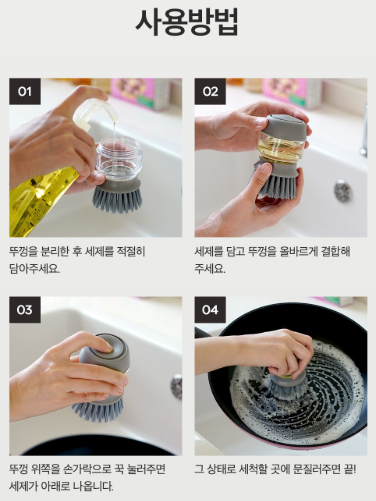 사용방법

01

뚜껑을 분리한 후 세제를 적절히 담아주세요.

02

세제를 담고 뚜껑을 올바르게 결합해 주세요.

03

뚜껑 위쪽을 손가락으로 꾹 눌러주면 세제가 아래로 나옵니다.

04

그 상태로 세척할 곳에 문질러주면 끝!