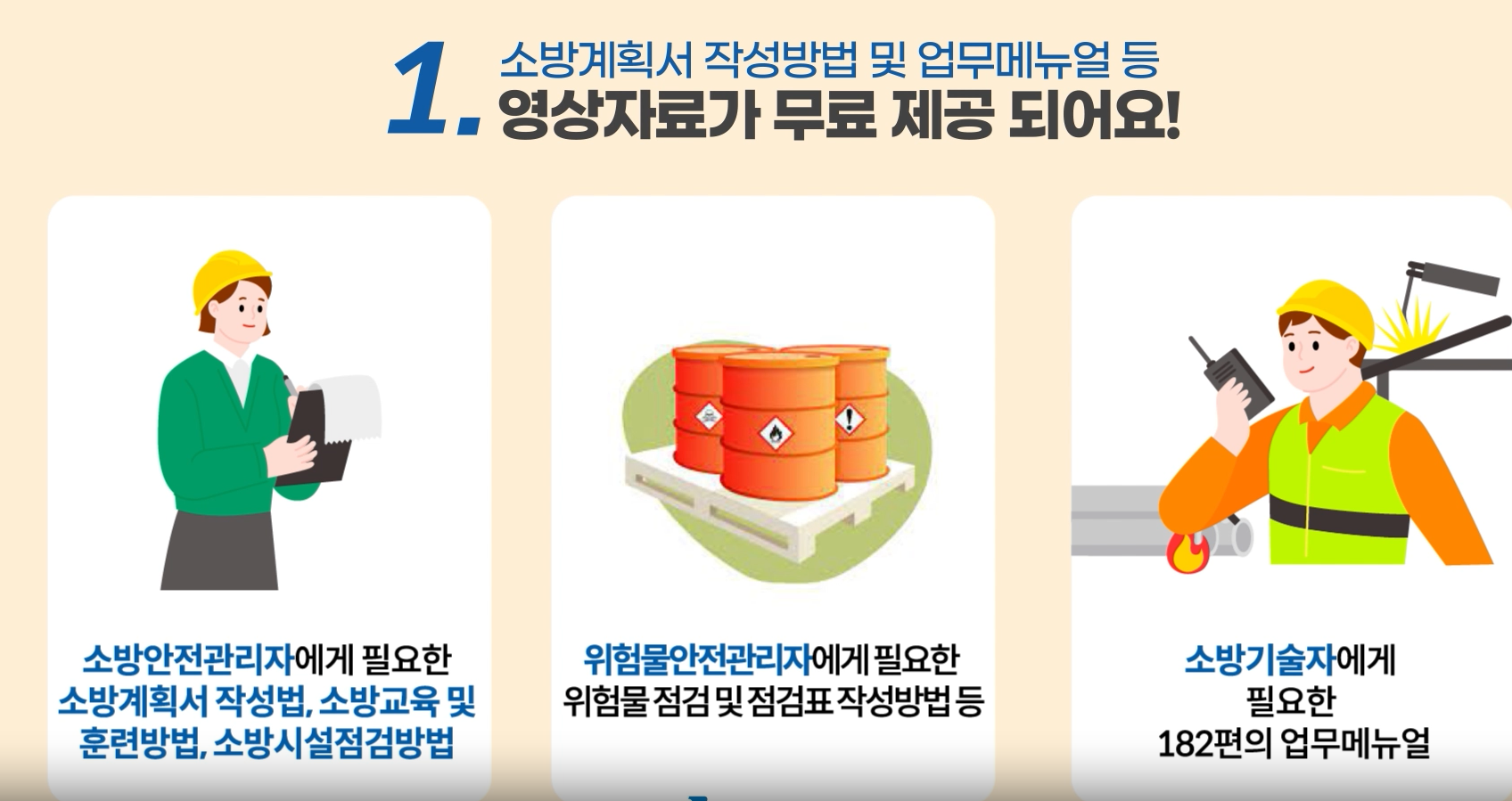 1. 소방계획서 작성방법 및 업무메뉴얼 등
영상자료가 무료 제공 되어요!

소방안전관리자에게 필요한 소방계획서 작성법, 소방교육 및 훈련방법, 소방시설점검방법

위험물안전관리자에게 필요한 위험물 점검 및 점검표 작성방법 등

소방기술자에게 필요한 182편의 업무메뉴얼