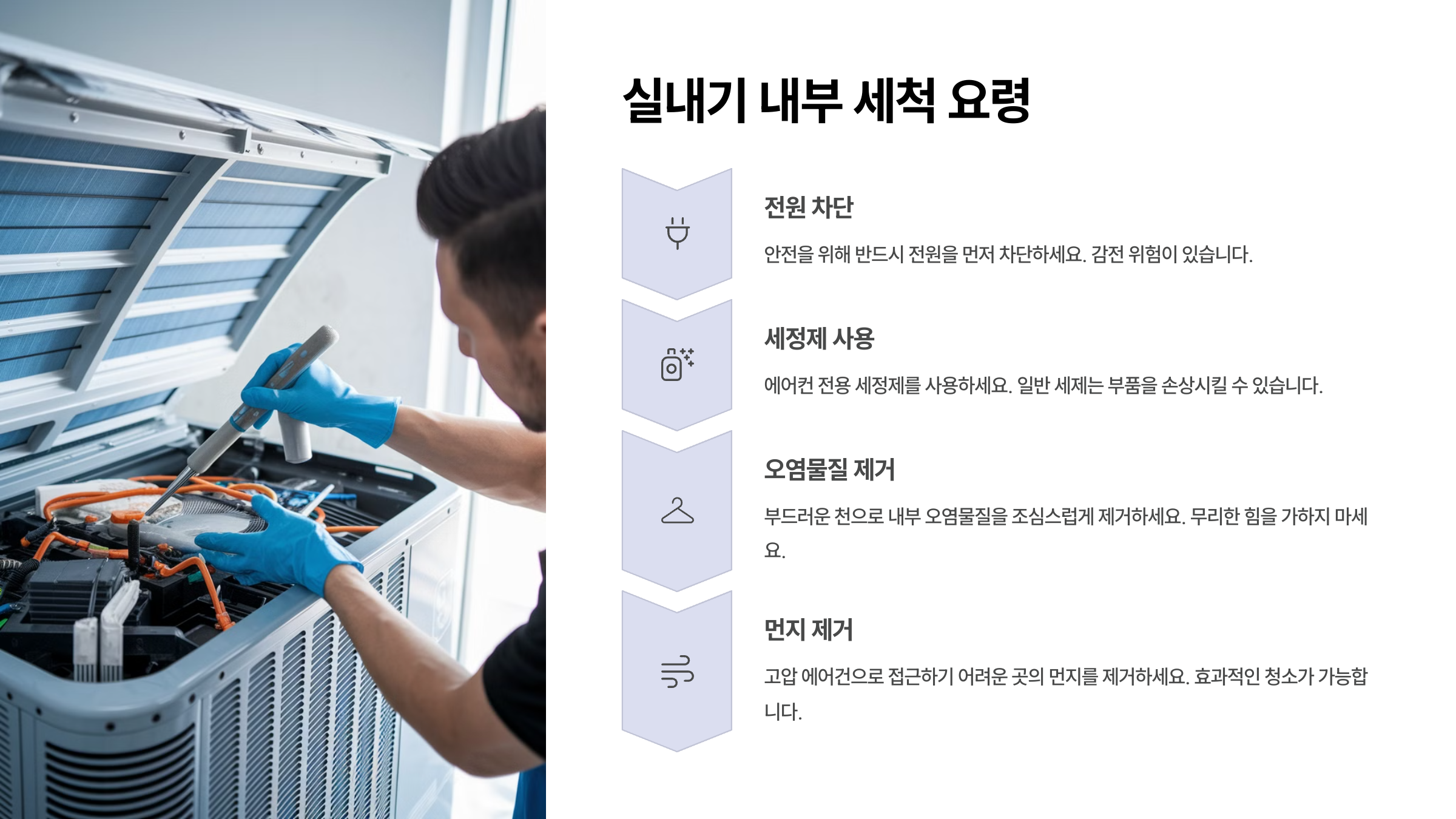 실내기 내부 세척 요령

전원 차단

안전을 위해 반드시 전원을 먼저 차단하세요. 감전 위험이 있습니다.

세정제 사용

에어컨 전용 세정제를 사용하세요. 일반 세제는 부품을 손상시킬 수 있습니다.

오염물질 제거

부드러운 천으로 내부 오염물질을 조심스럽게 제거하세요. 무리한 힘을 가하지 마세요.

먼지 제거

고압 에어건으로 접근하기 어려운 곳의 먼지를 제거하세요. 효과적인 청소가 가능합니다.