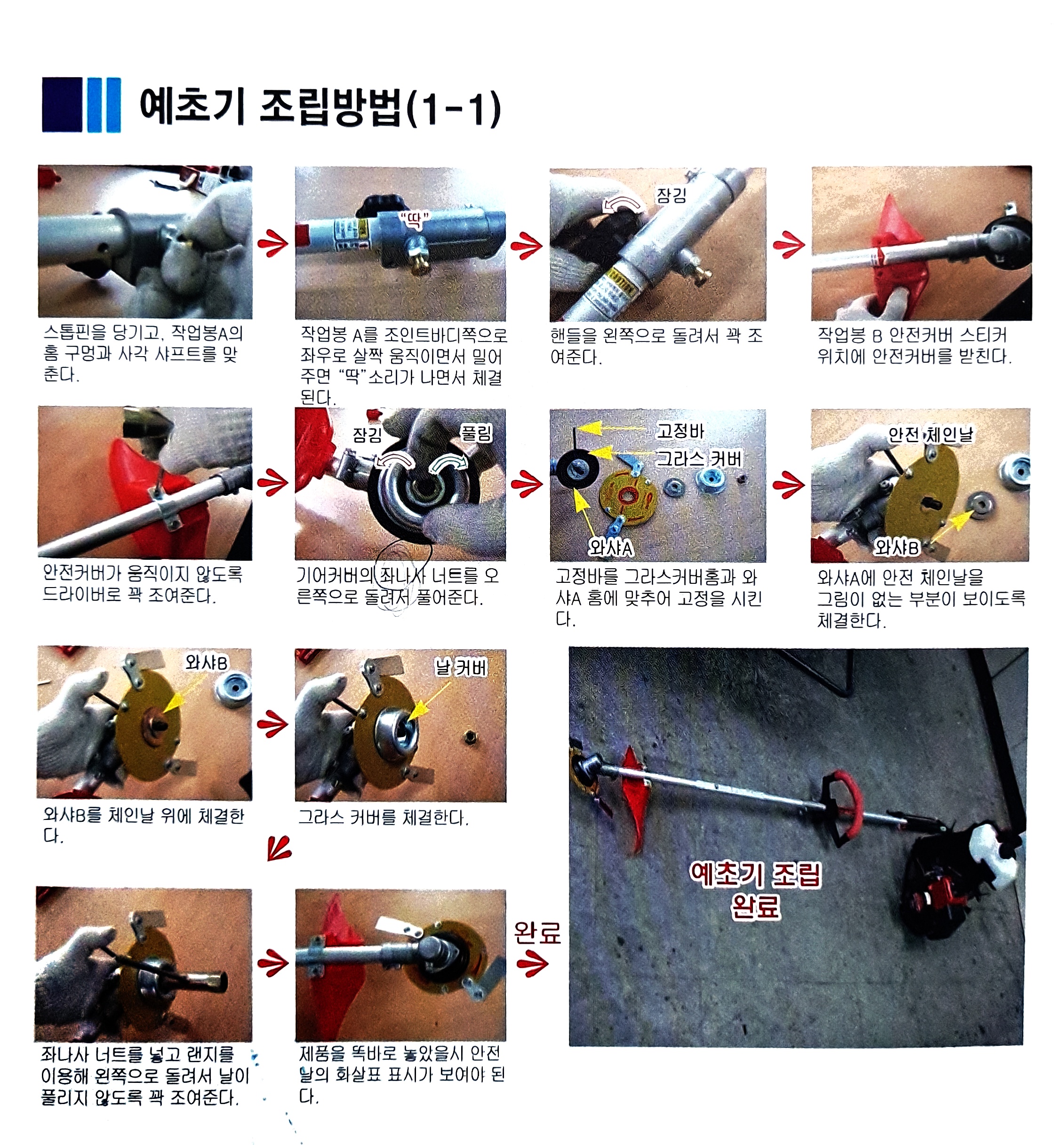 예초기 조립방법(1-1)

스톱핀을 당기고, 작업봉A의 홈 구멍과 사각 샤프트를 맞춘다.

"딱"

작업봉 A를 조인트바디쪽으로 좌우로 살짝 움직이면서 밀어주면 "딱"소리가 나면서 체결된다.

잠김

핸들을 왼쪽으로 돌려서 꽉 조여준다.

작업봉 B 안전커버 스티커 위치에 안전커버를 받친다.

안전커버가 움직이지 않도록 드라이버로 꽉 조여준다.

잠김

풀림

기어커버의 좌나사 너트를 오른쪽으로 돌려서 풀어준다.

고정바

그라스 커버

와샤A

고정바를 그라스커버홈과 와샤A 홈에 맞추어 고정을 시킨다.

안전 체인날

와샤B

와샤A에 안전 체인날을 그림이 없는 부분이 보이도록 체결한다.

와샤B

와샤B를 체인날 위에 체결한다.

날 커버

그라스 커버를 체결한다.

좌나사 너트를 넣고 랜지를 이용해 왼쪽으로 돌려서 날이 풀리지 않도록 꽉 조여준다.

제품을 똑바로 놓았을시 안전날의 화살표 표시가 보여야 된다.

완료

예초기 조립
완료