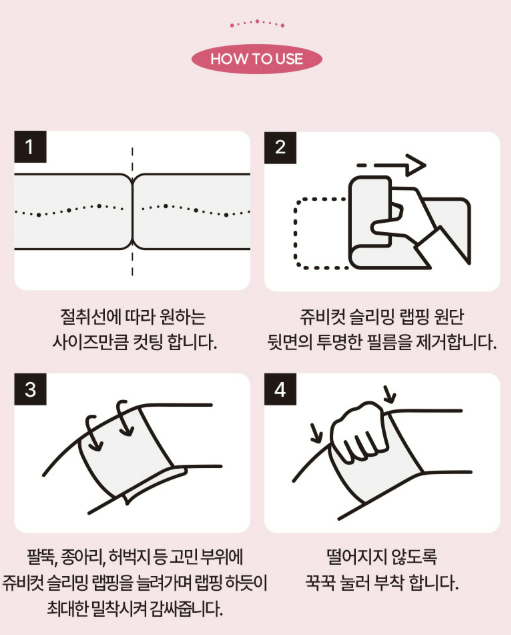 HOW TO USE

1

절취선에 따라 원하는 사이즈만큼 컷팅 합니다.

2

쥬비컷 슬리밍 랩핑 원단 뒷면의 투명한 필름을 제거합니다.

3

팔뚝, 종아리, 허벅지 등 고민 부위에 쥬비컷 슬리밍 랩핑을 늘려가며 랩핑 하듯이 최대한 밀착시켜 감싸줍니다.

4

떨어지지 않도록 꾹꾹 눌러 부착 합니다.