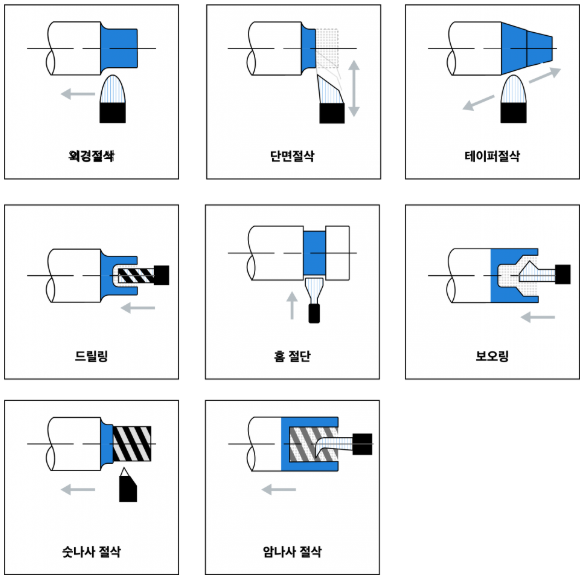 외경절삭

단면절삭

테이퍼절삭

드릴링

홈 절단

보오링

숫나사 절삭

암나사 절삭