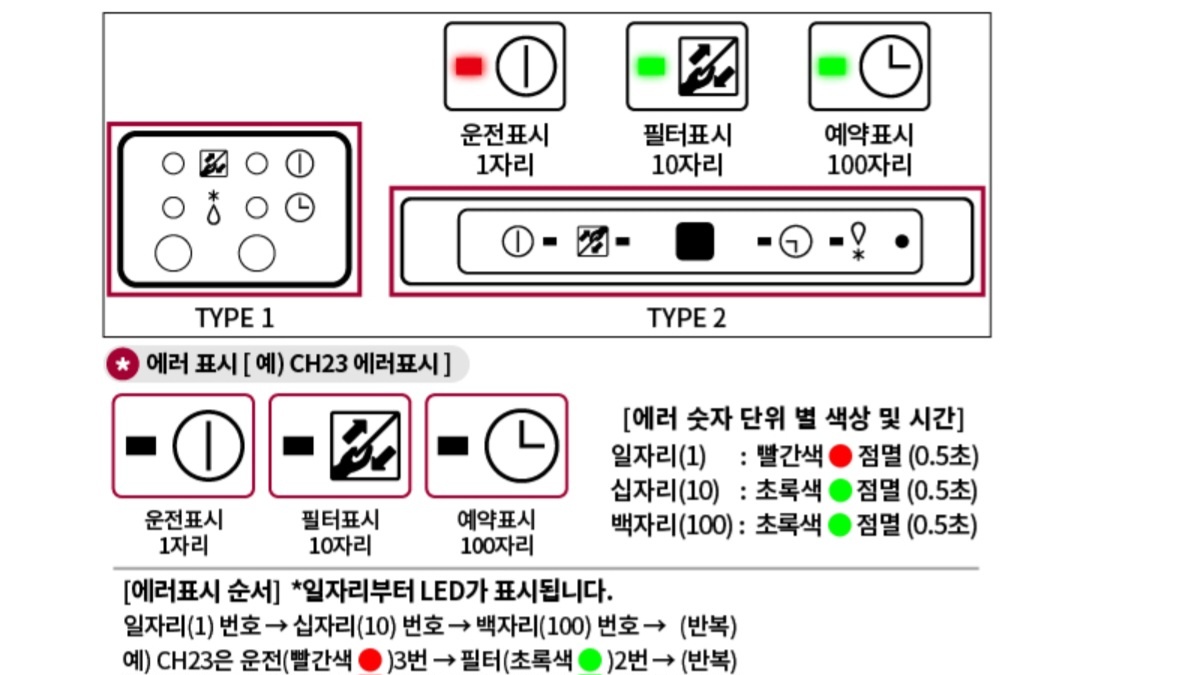 운전표시
1자리

필터표시
10자리

예약표시
100자리

TYPE 1

TYPE 2

에러 표시 [ 예) CH23 에러표시 ]

운전표시
1자리

필터표시
10자리

예약표시
100자리

[에러 숫자 단위 별 색상 및 시간]
일자리(1) : 빨간색 점멸 (0.5초)
십자리(10) : 초록색 점멸 (0.5초)
백자리(100) : 초록색 점멸 (0.5초)

[에러표시 순서] *일자리부터 LED가 표시됩니다.
일자리(1) 번호 → 십자리(10) 번호 → 백자리(100) 번호 → (반복)
예) CH23은 운전(빨간색 )3번 → 필터(초록색 )2번 → (반복)