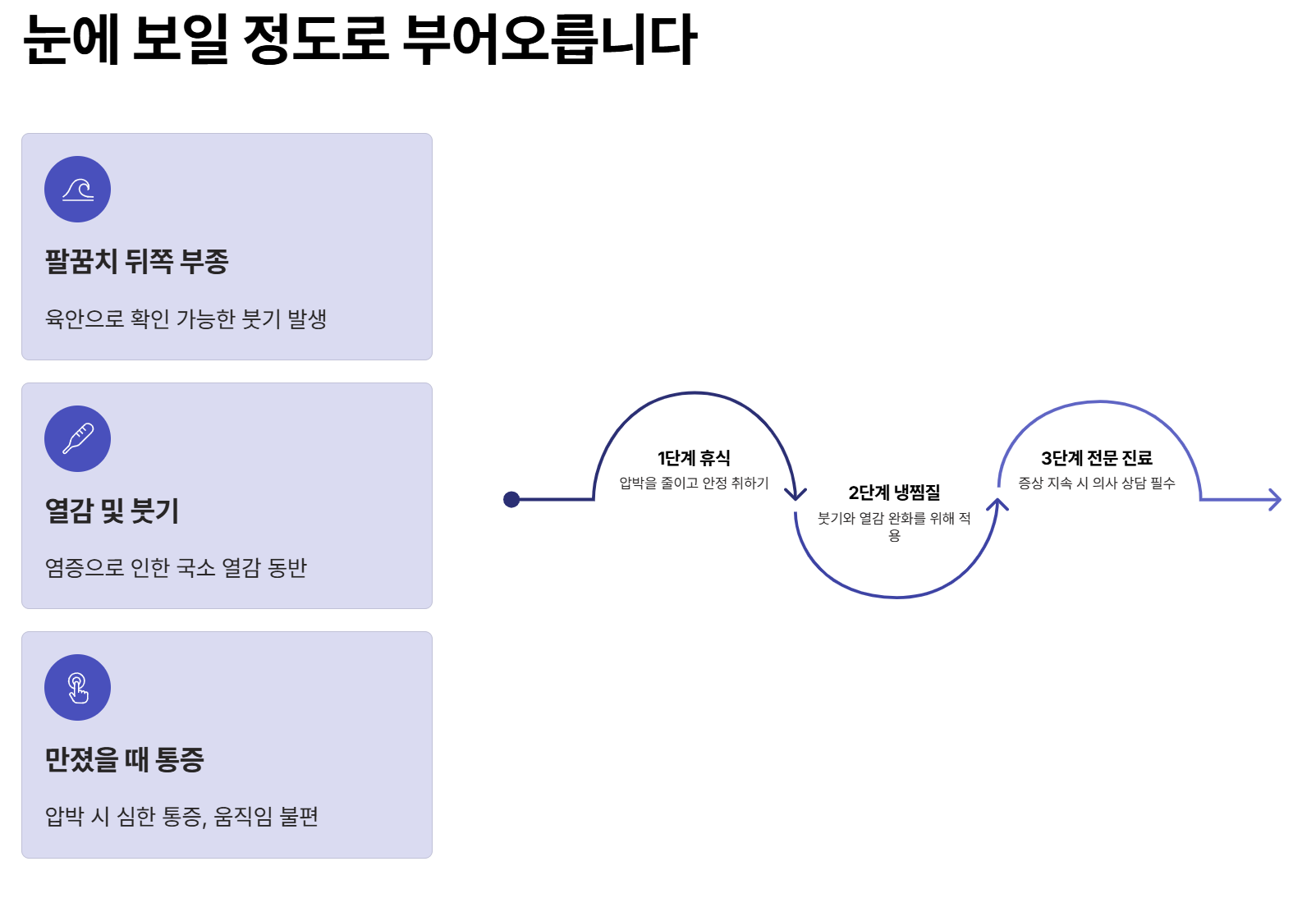 눈에 보일 정도로 부어오릅니다

팔꿈치 뒤쪽 부종

육안으로 확인 가능한 붓기 발생

열감 및 붓기

염증으로 인한 국소 열감 동반

만졌을 때 통증

압박 시 심한 통증, 움직임 불편

1단계 휴식

압박을 줄이고 안정 취하기

2단계 냉찜질

붓기와 열감 완화를 위해 적용

3단계 전문 진료

증상 지속 시 의사 상담 필수