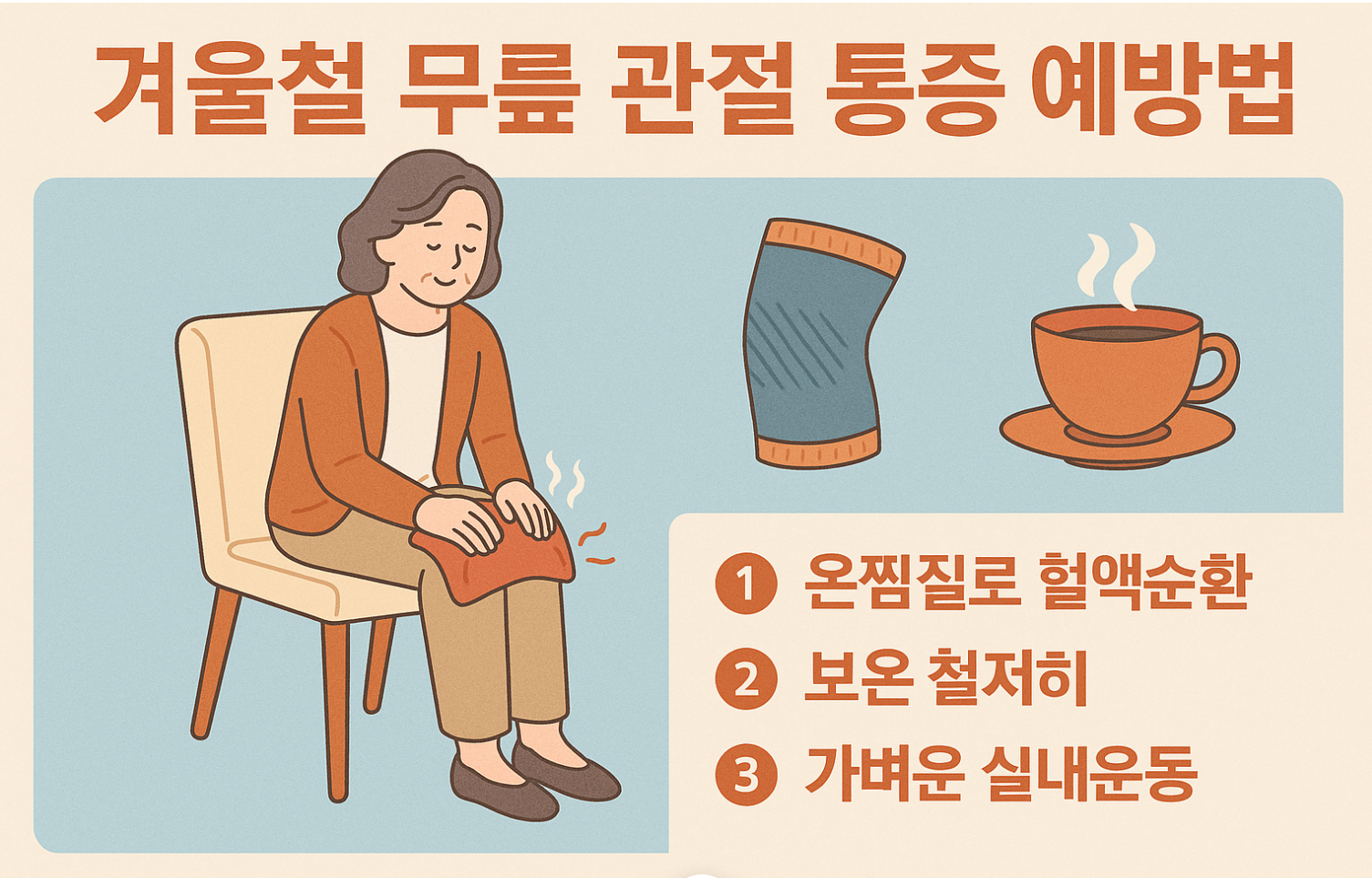 겨울철 무릎 관절 통증 예방법

1 온찜질로 혈액순환

2 보온 철저히

3 가벼운 실내운동