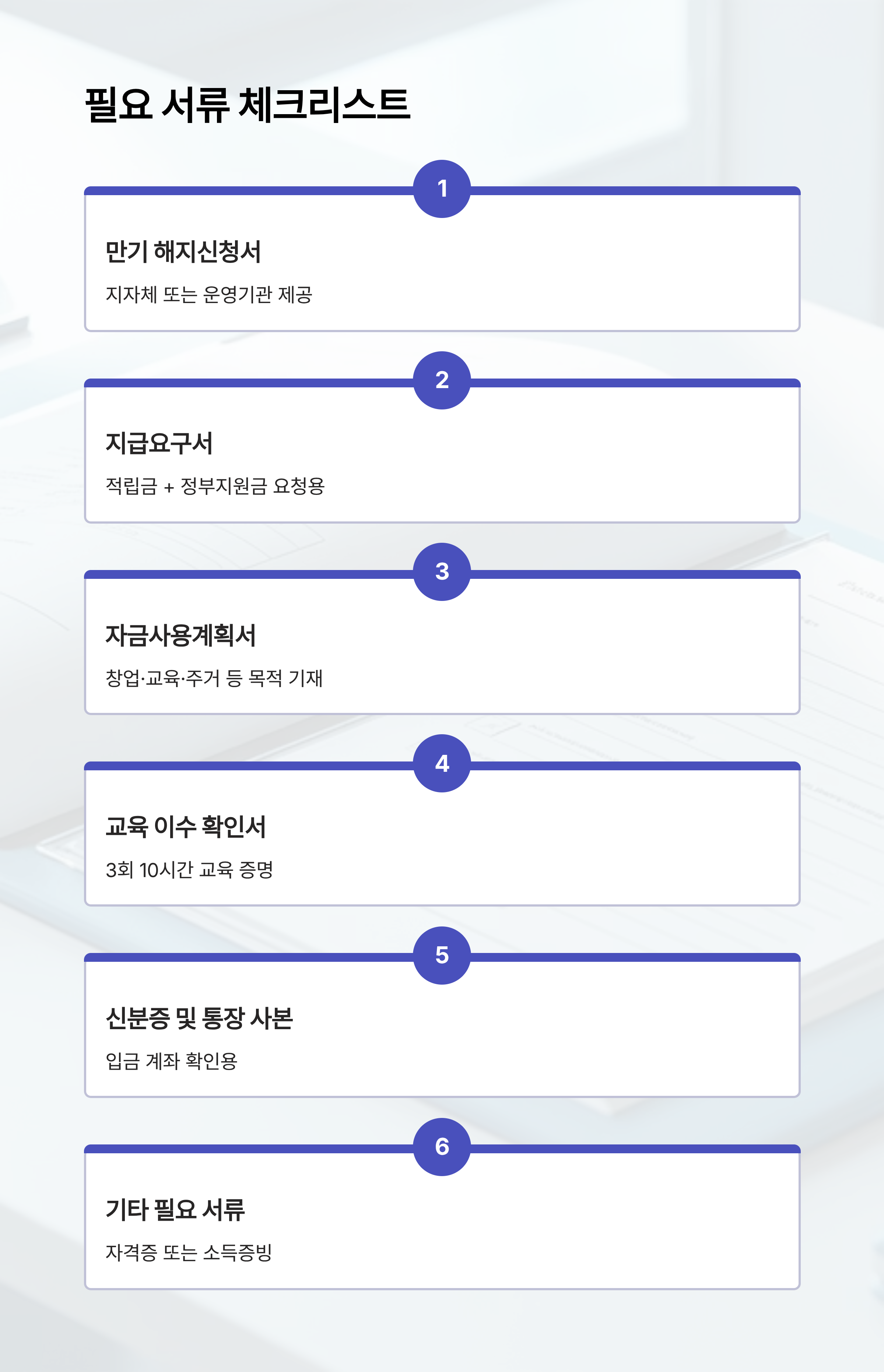 필요 서류 체크리스트

1

만기 해지신청서

지자체 또는 운영기관 제공

2

지급요구서

적립금 + 정부지원금 요청용

3

자금사용계획서

창업·교육·주거 등 목적 기재

4

교육 이수 확인서

3회 10시간 교육 증명

5

신분증 및 통장 사본

입금 계좌 확인용

6

기타 필요 서류

자격증 또는 소득증빙