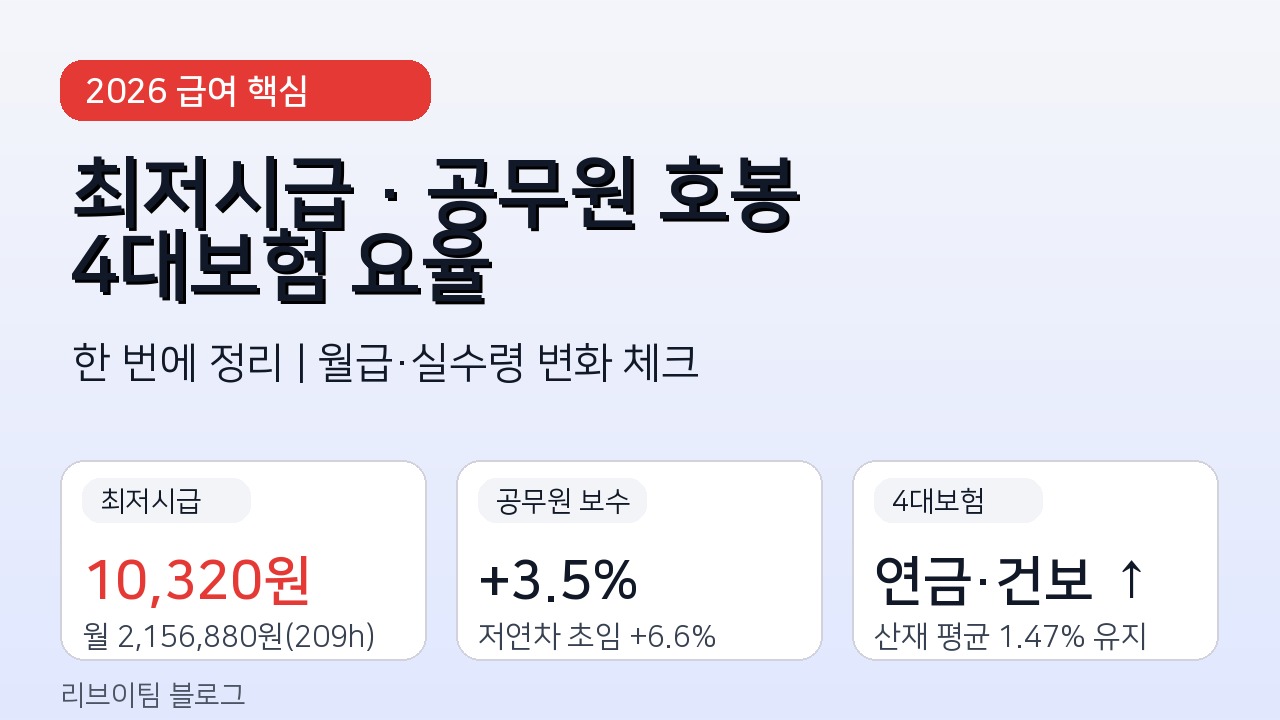 2026 급여 핵심

최저시급 · 공무원 호봉
4대보험 요율

한 번에 정리 | 월급·실수령 변화 체크

최저시급

10,320원

월 2,156,880원(209h)

공무원 보수

+3.5%

저연차 초임 +6.6%

4대보험

연금·건보 ↑

산재 평균 1.47% 유지

리브이팀 블로그