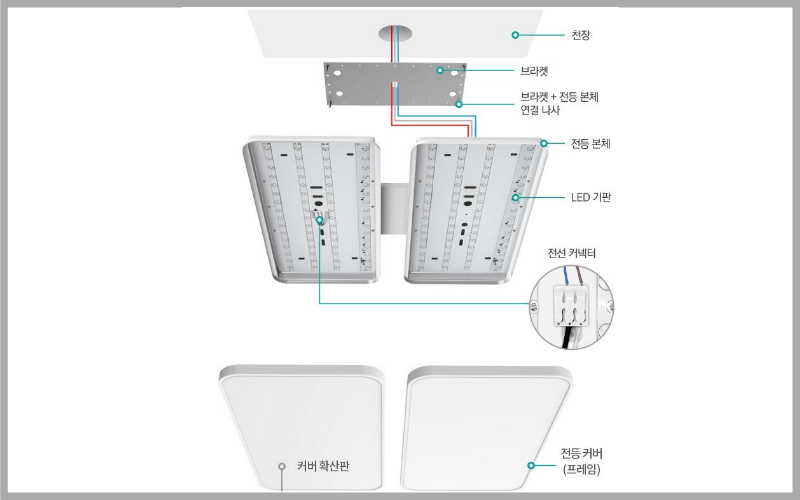 천장

브라켓

브라켓 + 전등 본체
연결 나사

전등 본체

LED 기판

전선 커넥터

커버 확산판

전등 커버
(프레임)