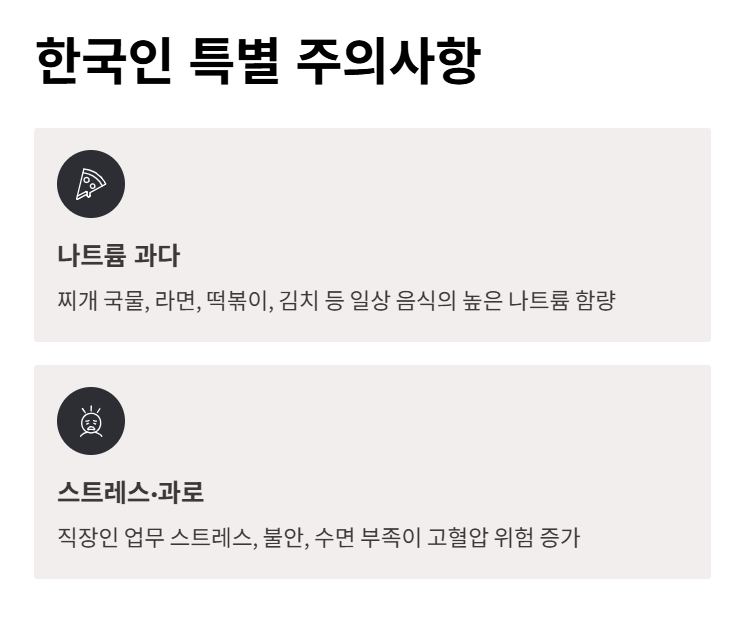 한국인 특별 주의사항

나트륨 과다

찌개 국물, 라면, 떡볶이, 김치 등 일상 음식의 높은 나트륨 함량

스트레스·과로

직장인 업무 스트레스, 불안, 수면 부족이 고혈압 위험 증가